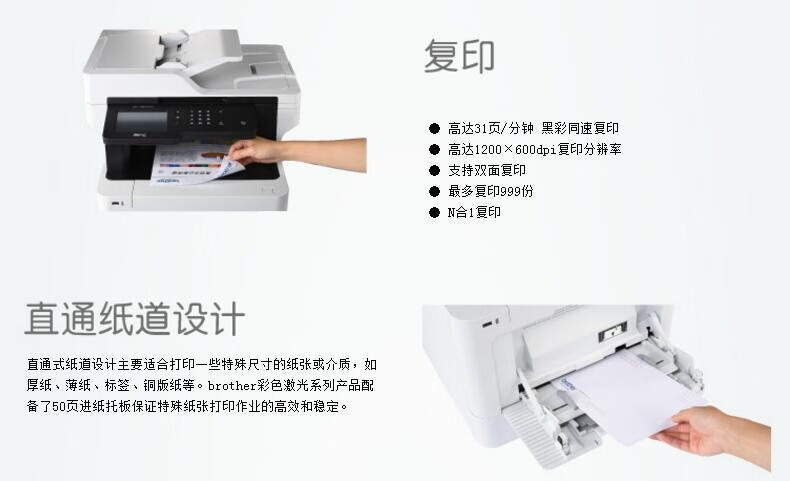 复印

● 高达31页/分钟 黑彩同速复印
● 高达1200×600dpi复印分辨率
● 支持双面复印
● 最多复印999份
● N合1复印

直通纸道设计

直通式纸道设计主要适合打印一些特殊尺寸的纸张或介质，如厚纸、薄纸、标签、铜版纸等。brother彩色激光系列产品配备了50页进纸托板保证特殊纸张打印作业的高效和稳定。