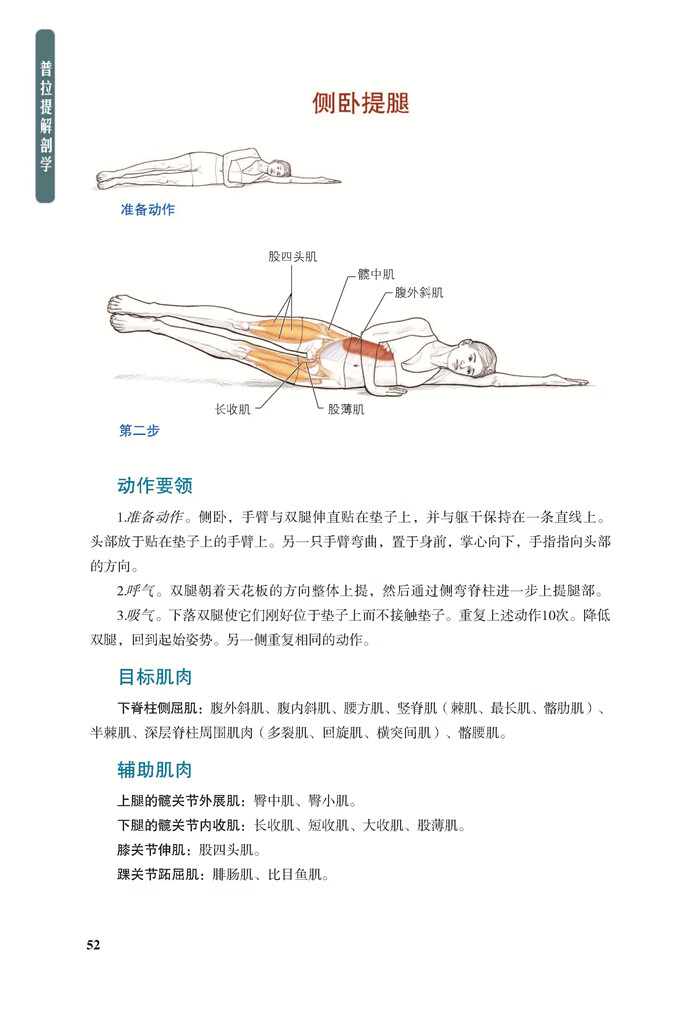 普拉提解剖学

侧卧提腿

准备动作

股四头肌
髋中肌
腹外斜肌
长收肌
股薄肌

第二步

动作要领

1.准备动作。侧卧，手臂与双腿伸直贴在垫子上，并与躯干保持在一条直线上。头部放于贴在垫子上的手臂上。另一只手臂弯曲，置于身前，掌心向下，手指指向头部的方向。

2.呼气。双腿朝着天花板的方向整体上提，然后通过侧弯脊柱进一步上提腿部。

3.吸气。下落双腿使它们刚好位于垫子上而不接触垫子。重复上述动作10次。降低双腿，回到起始姿势。另一侧重复相同的动作。

目标肌肉

下脊柱侧屈肌：腹外斜肌、腹内斜肌、腰方肌、竖脊肌（棘肌、最长肌、髂肋肌）、半棘肌、深层脊柱周围肌肉（多裂肌、回旋肌、横突间肌）、髂腰肌。

辅助肌肉

上腿的髋关节外展肌：臀中肌、臀小肌。

下腿的髋关节内收肌：长收肌、短收肌、大收肌、股薄肌。

膝关节伸肌：股四头肌。

踝关节跖屈肌：腓肠肌、比目鱼肌。

52