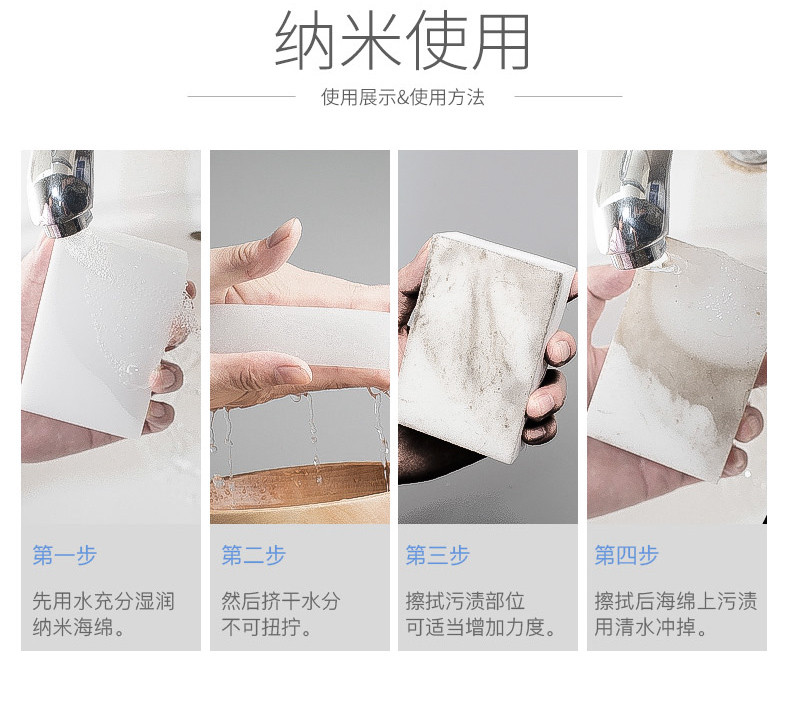 纳米使用

使用展示&使用方法

第一步

先用水充分湿润纳米海绵。

第二步

然后挤干水分不可扭拧。

第三步

擦拭污渍部位可适当增加力度。

第四步

擦拭后海绵上污渍用清水冲掉。