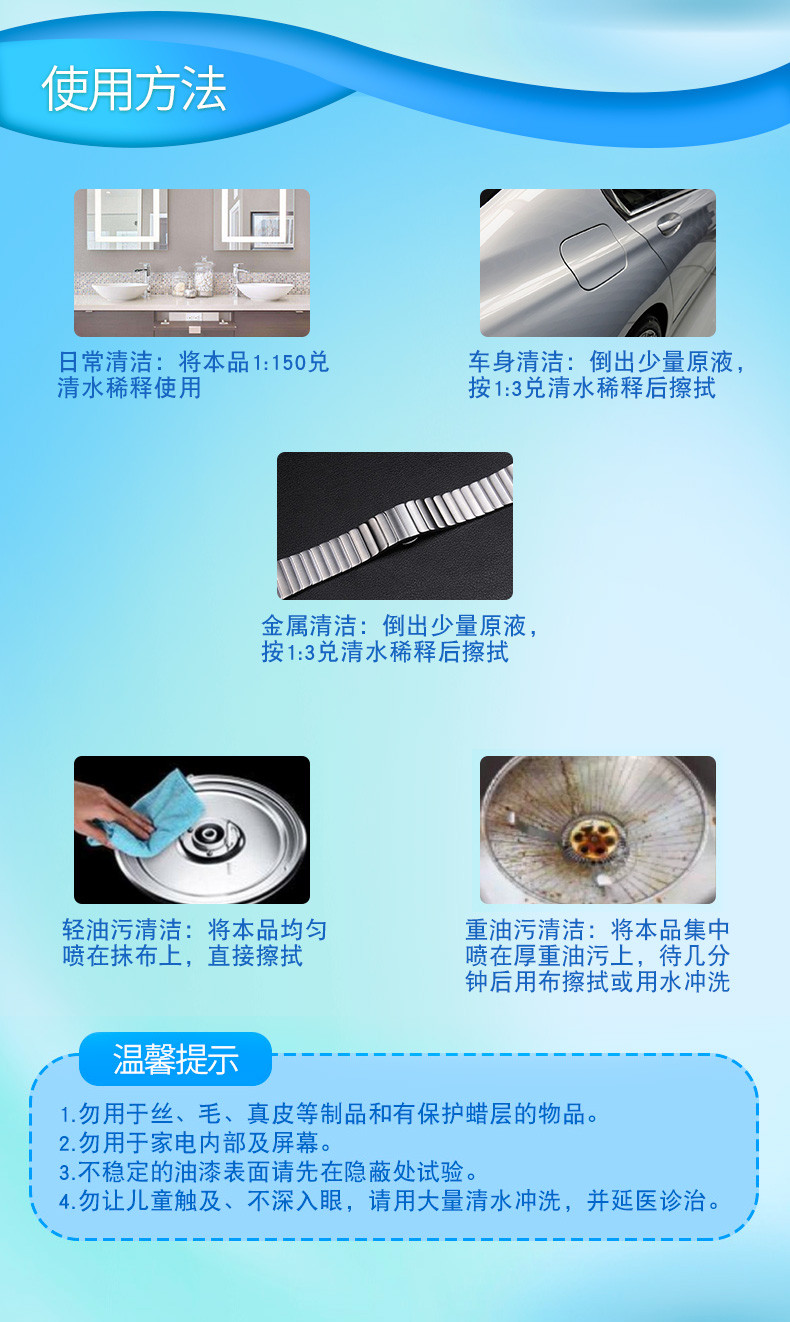 使用方法

日常清洁：将本品1:150兑清水稀释使用

车身清洁：倒出少量原液，按1:3兑清水稀释后擦拭

金属清洁：倒出少量原液，按1:3兑清水稀释后擦拭

轻油污清洁：将本品均匀喷在抹布上，直接擦拭

重油污清洁：将本品集中喷在厚重油污上，待几分钟后用布擦拭或用水冲洗

温馨提示

1.勿用于丝、毛、真皮等制品和有保护蜡层的物品。
2.勿用于家电内部及屏幕。
3.不稳定的油漆表面请先在隐蔽处试验。
4.勿让儿童触及、不深入眼，请用大量清水冲洗，并延医诊治。