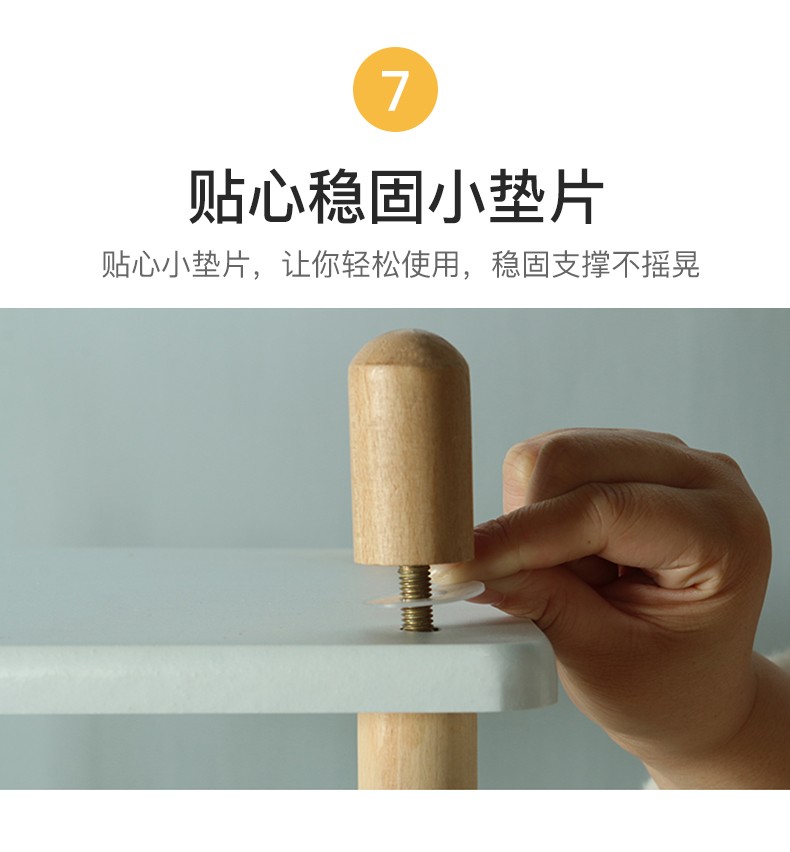 7

贴心稳固小垫片

贴心小垫片，让你轻松使用，稳固支撑不摇晃