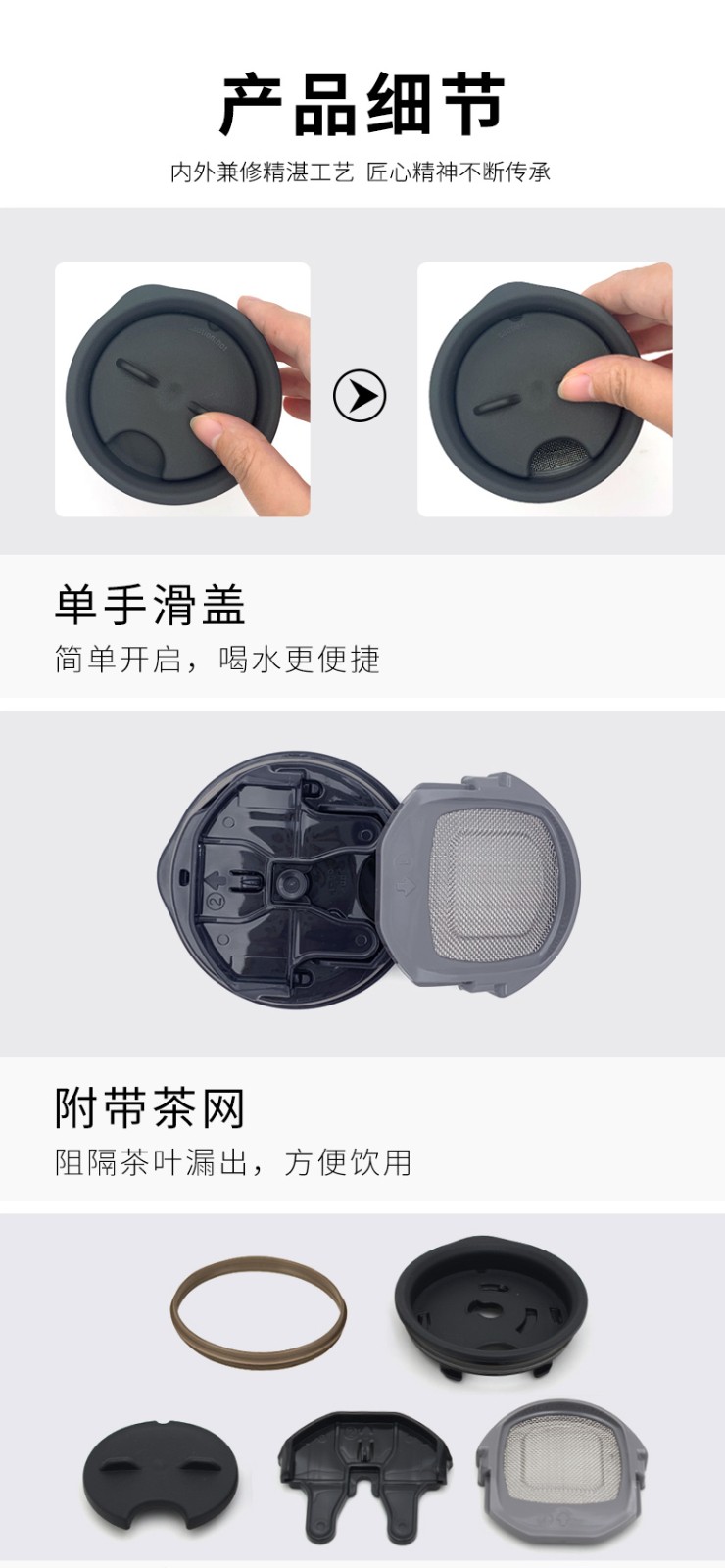 产品细节

内外兼修精湛工艺 匠心精神不断传承

单手滑盖

简单开启，喝水更便捷

附带茶网

阻隔茶叶漏出，方便饮用