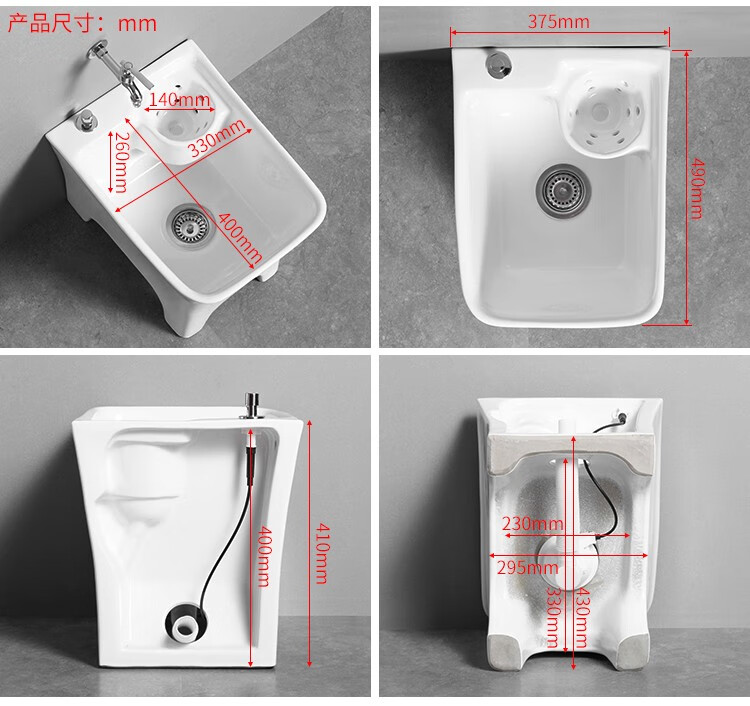 产品尺寸：mm

140mm
260mm
330mm
400mm

375mm
490mm

400mm
410mm

230mm
295mm
330mm
430mm