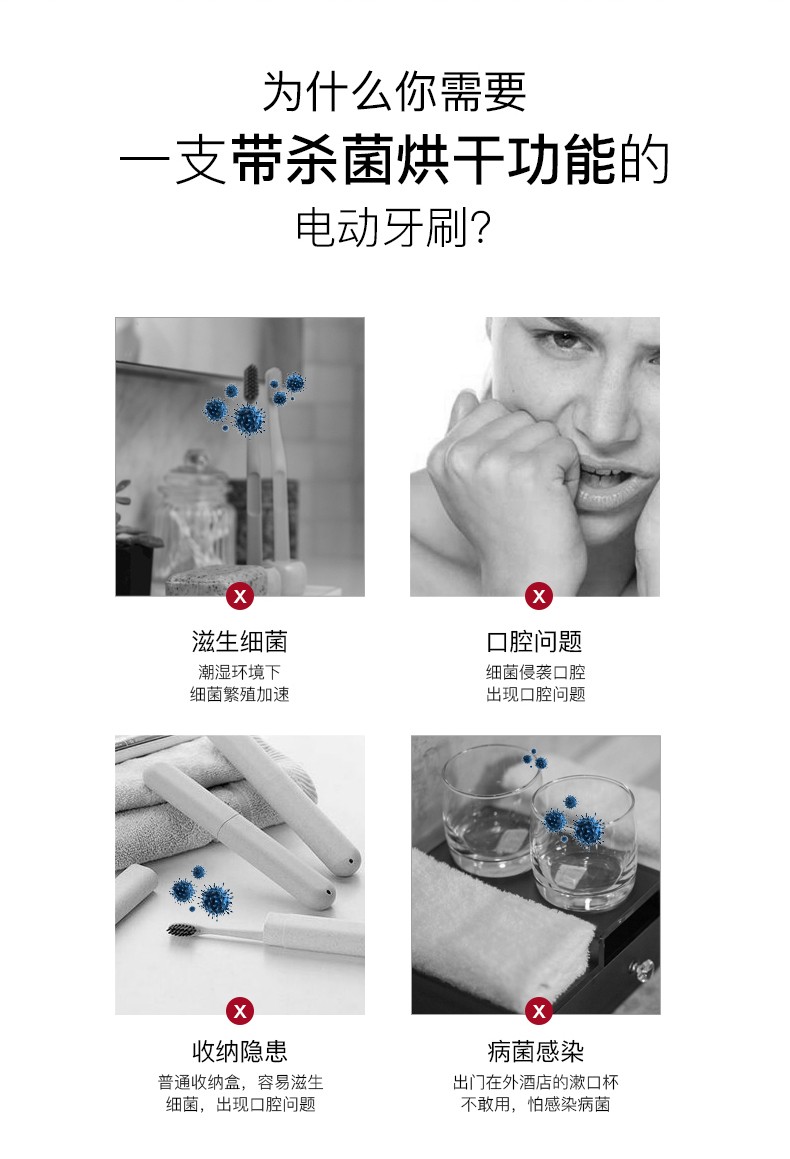 为什么你需要
一支带杀菌烘干功能的
电动牙刷?

x
滋生细菌
潮湿环境下
细菌繁殖加速

x
口腔问题
细菌侵袭口腔
出现口腔问题

x
收纳隐患
普通收纳盒，容易滋生
细菌，出现口腔问题

x
病菌感染
出门在外酒店的漱口杯
不敢用，怕感染病菌