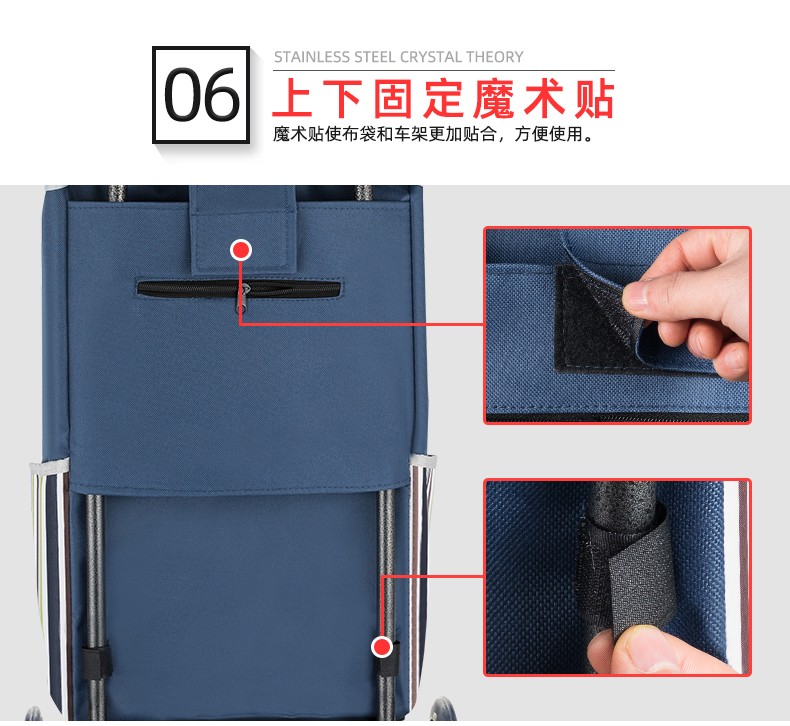 06

STAINLESS STEEL CRYSTAL THEORY

上下固定魔术贴

魔术贴使布袋和车架更加贴合，方便使用。