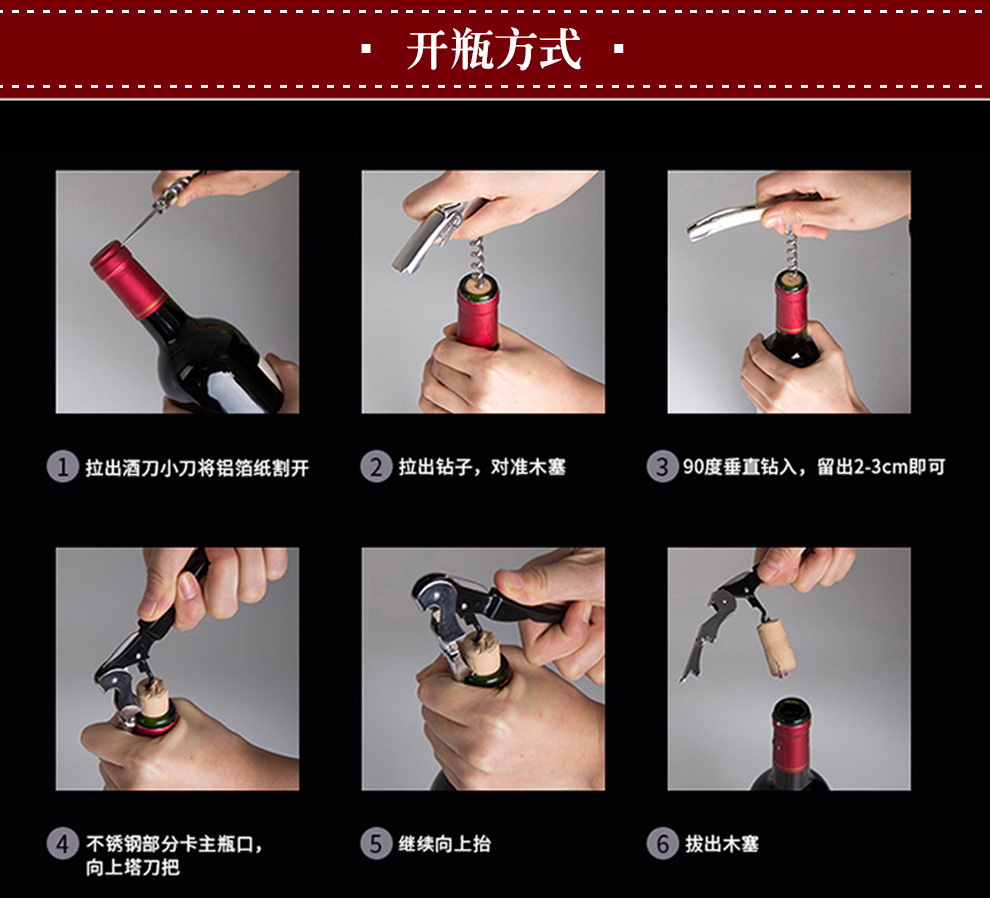 · 开瓶方式 ·

1 拉出酒刀小刀将铝箔纸割开

2 拉出钻子，对准木塞

3 90度垂直钻入，留出2-3cm即可

4 不锈钢部分卡主瓶口，向上塔刀把

5 继续向上抬

6 拔出木塞