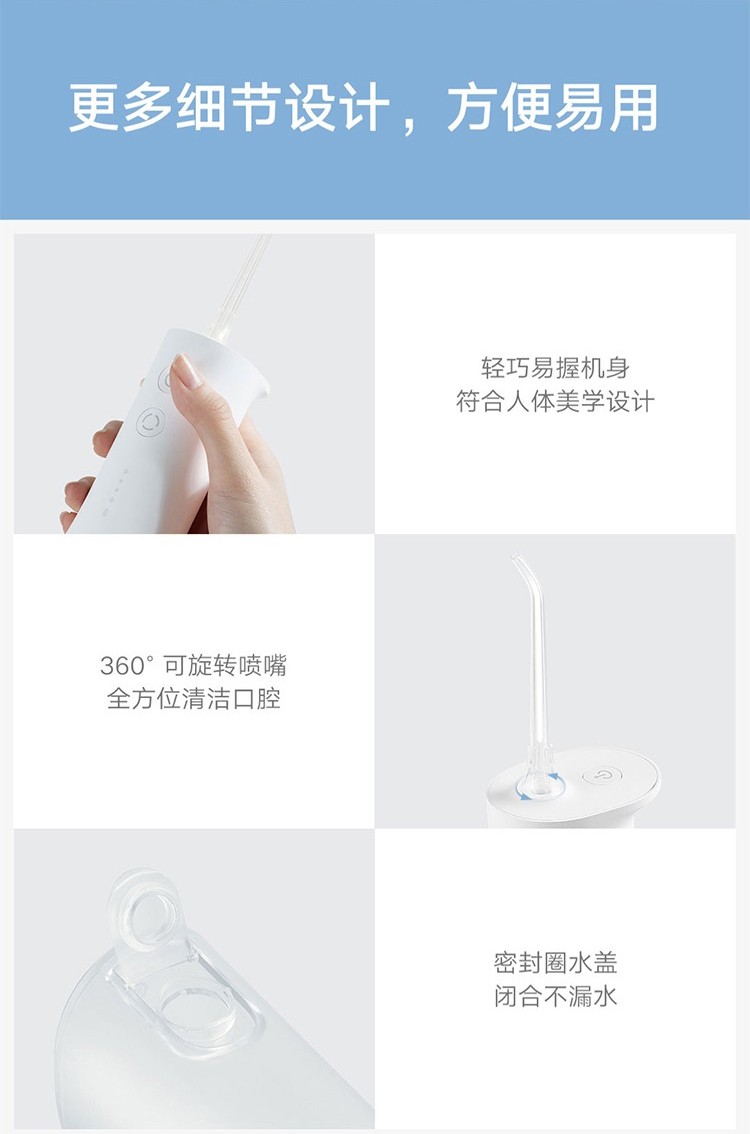 更多细节设计，方便易用

轻巧易握机身
符合人体美学设计

360° 可旋转喷嘴
全方位清洁口腔

密封圈水盖
闭合不漏水