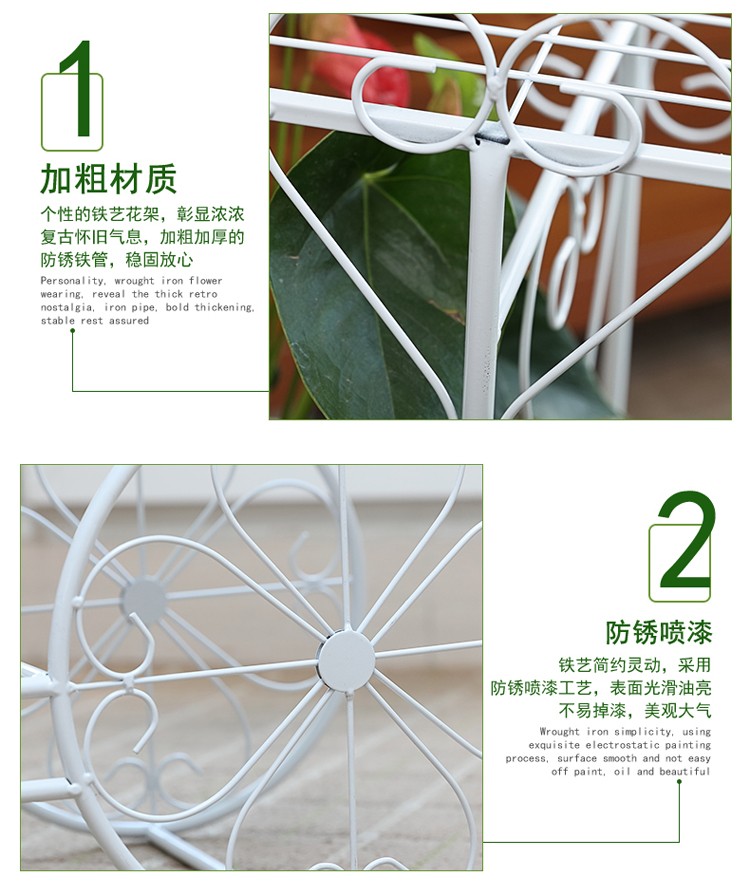 1

加粗材质

个性的铁艺花架，彰显浓浓复古怀旧气息，加粗加厚的防锈铁管，稳固放心

Personality, wrought iron flower wearing, reveal the thick retro nostalgia, iron pipe, bold thickening, stable rest assured

2

防锈喷漆

铁艺简约灵动，采用防锈喷漆工艺，表面光滑油亮不易掉漆，美观大气

Wrought iron simplicity, using exquisite electrostatic painting process, surface smooth and not easy off paint, oil and beautiful