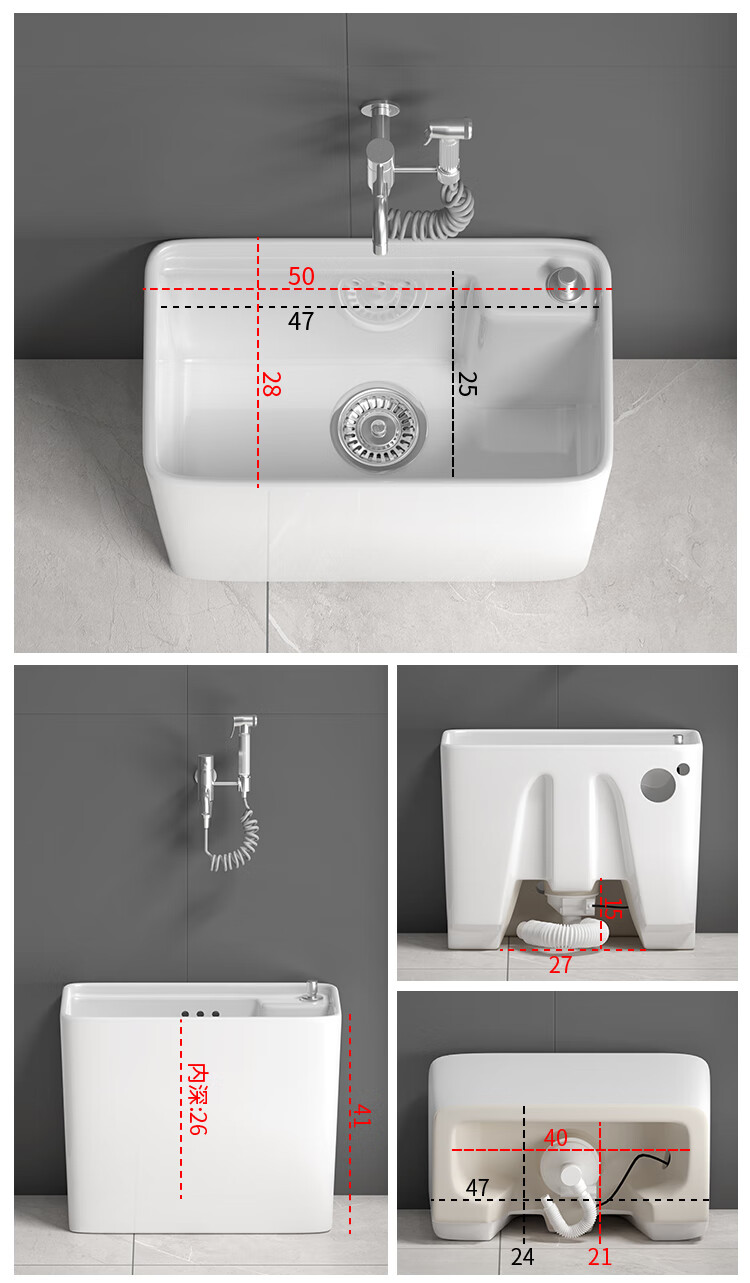 50
47
28
25

内深:26
41

15
27

40
47
24
21