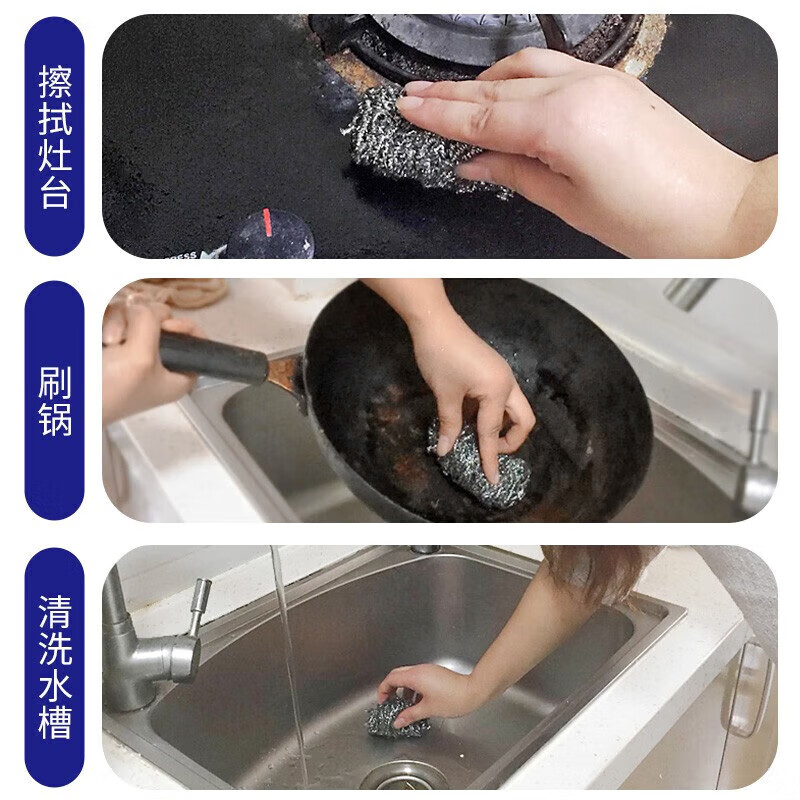 擦拭灶台

刷锅

清洗水槽