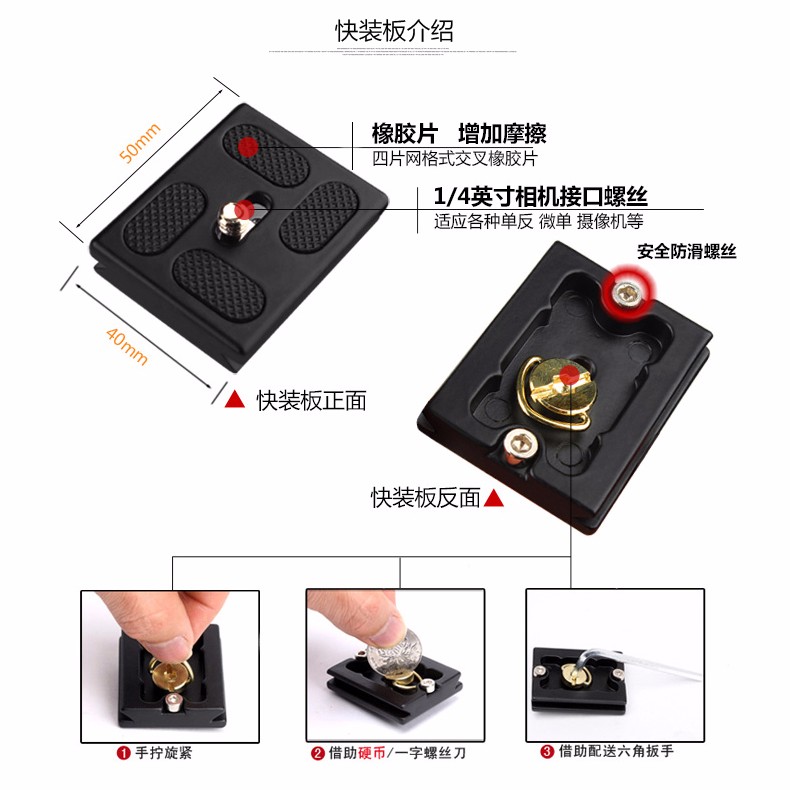 快装板介绍

50mm

40mm

橡胶片 增加摩擦
四片网格式交叉橡胶片

1/4英寸相机接口螺丝
适应各种单反 微单 摄像机等

安全防滑螺丝

▲ 快装板正面

快装板反面▲

❶ 手拧旋紧

❷ 借助硬币/一字螺丝刀

❸ 借助配送六角扳手