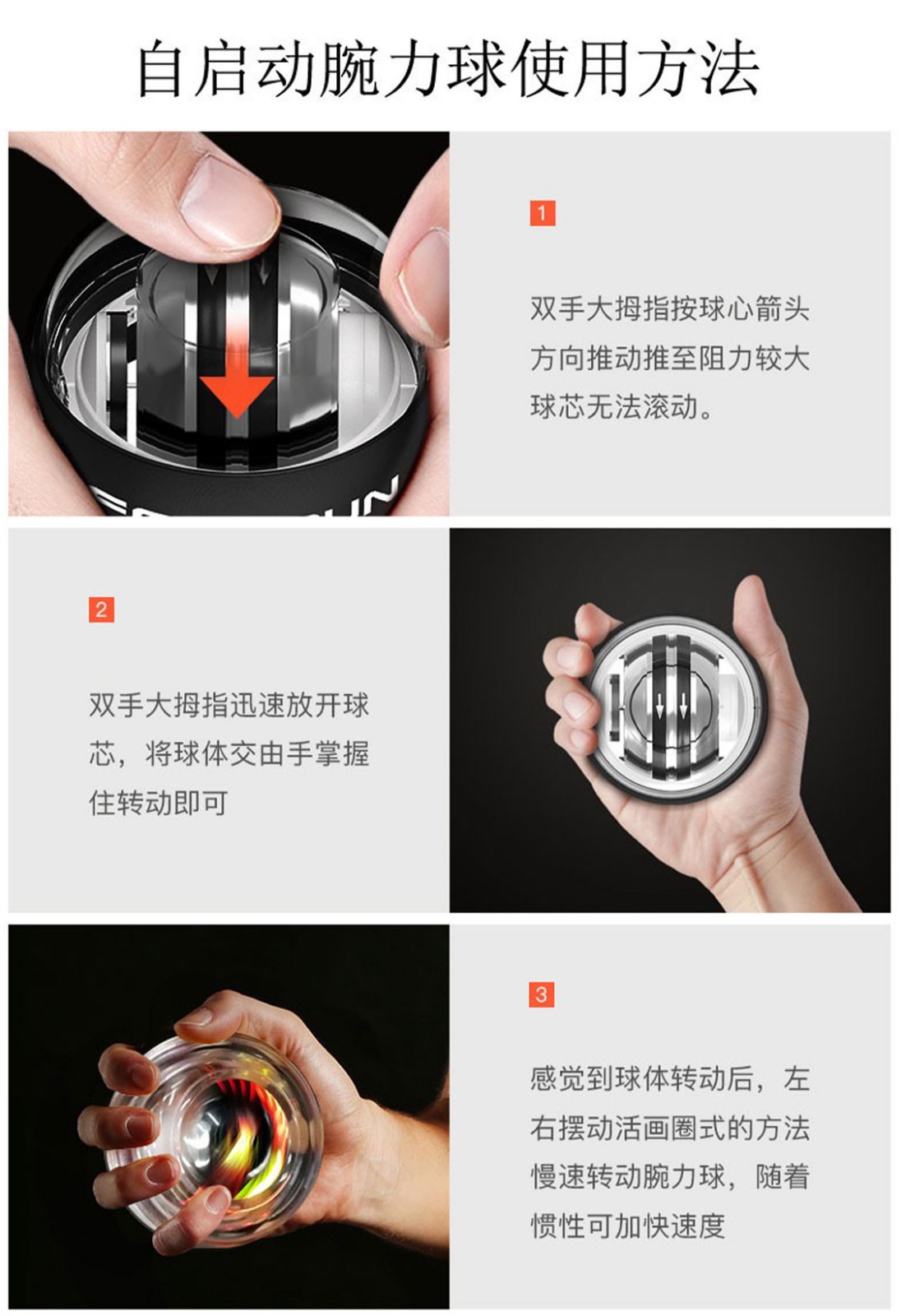 自启动腕力球使用方法

1

双手大拇指按球心箭头方向推动推至阻力较大球芯无法滚动。

2

双手大拇指迅速放开球芯，将球体交由手掌握住转动即可

3

感觉到球体转动后，左右摆动活画圈式的方法慢速转动腕力球，随着惯性可加快速度