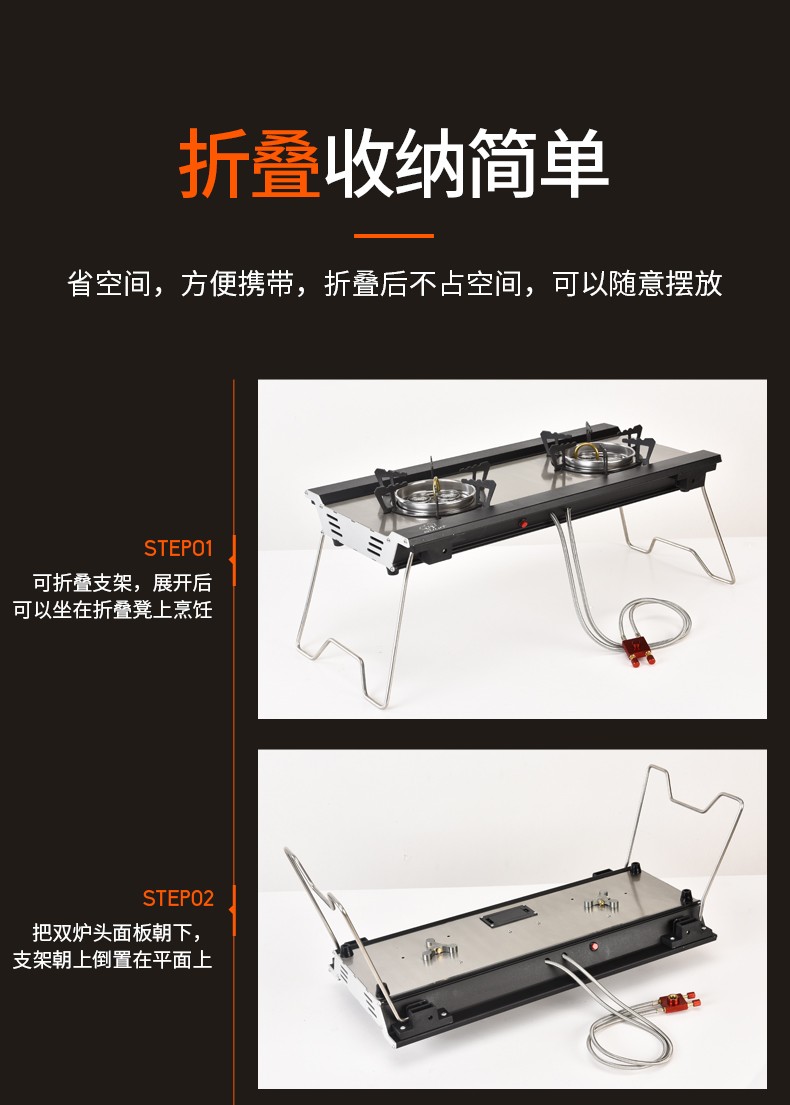 折叠收纳简单

省空间，方便携带，折叠后不占空间，可以随意摆放

STEP01

可折叠支架，展开后可以坐在折叠凳上烹饪

STEP02

把双炉头面板朝下，支架朝上倒置在平面上