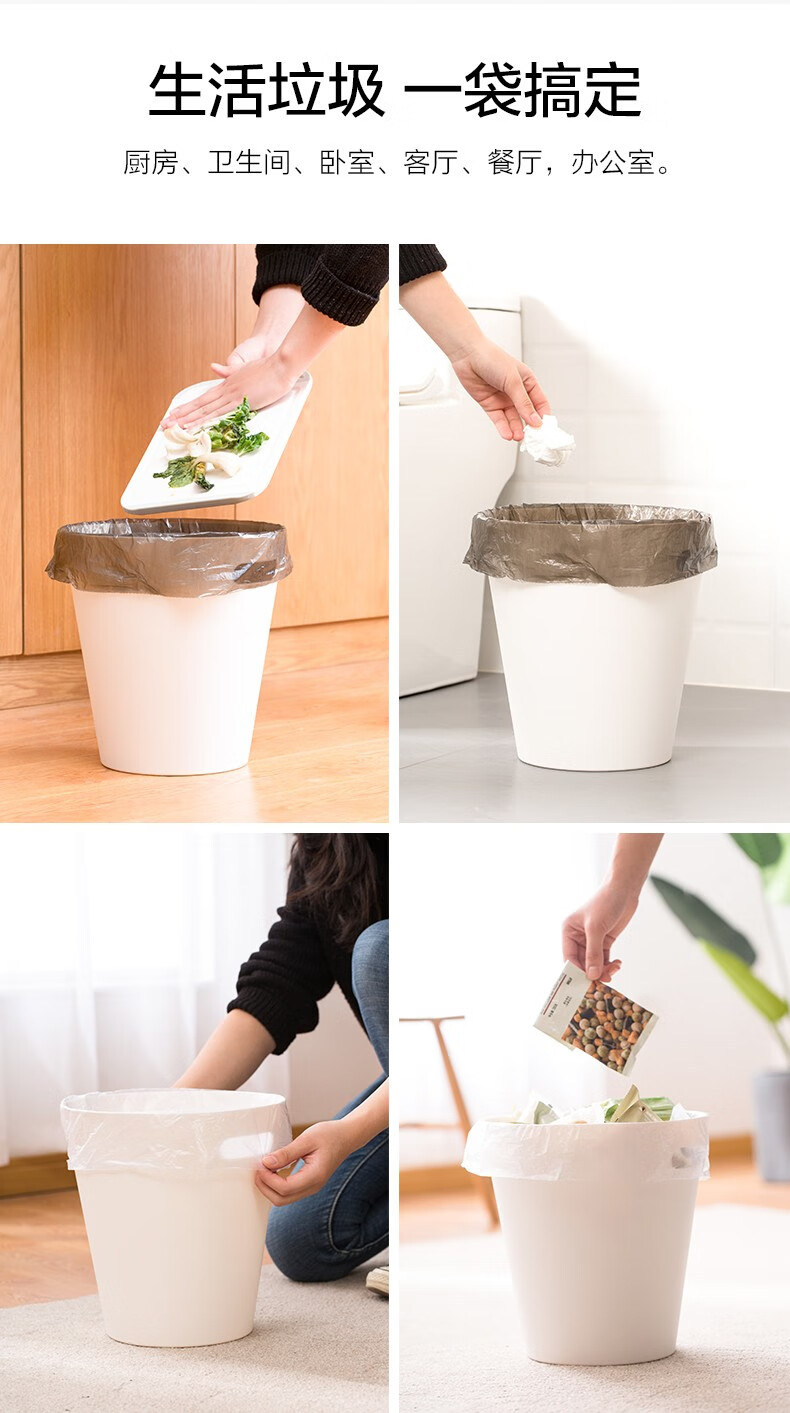 生活垃圾 一袋搞定

厨房、卫生间、卧室、客厅、餐厅，办公室。