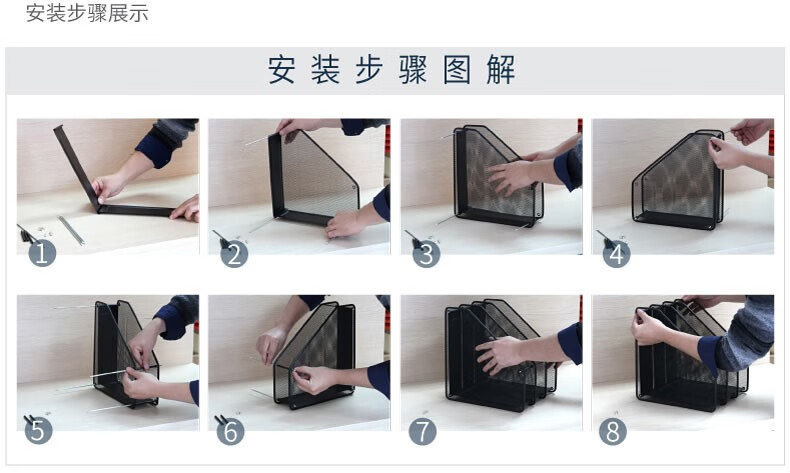 安装步骤展示

安装步骤图解

1

2

3

4

5

6

7

8