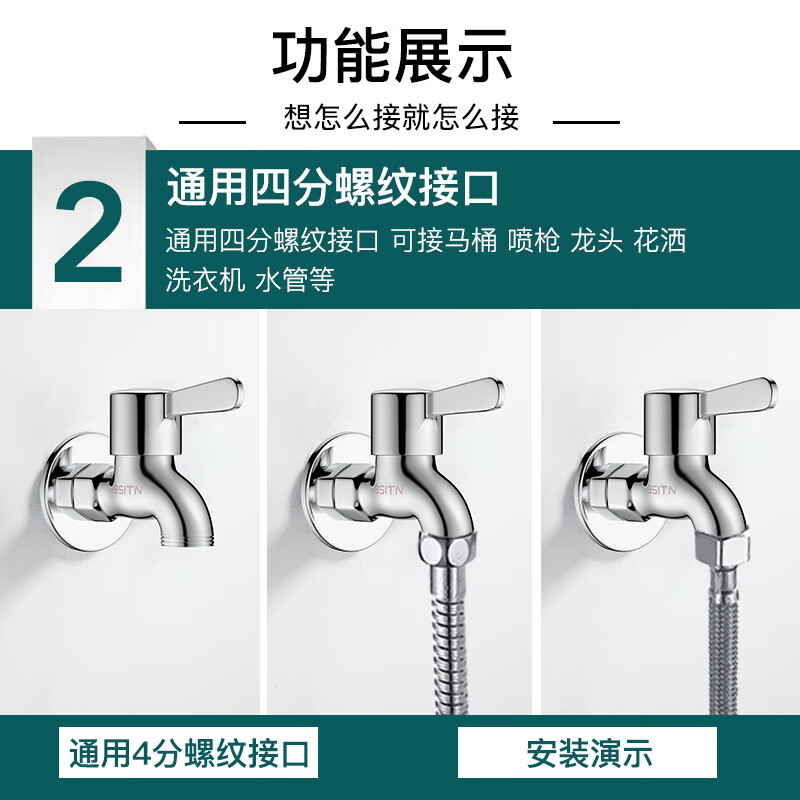 功能展示

想怎么接就怎么接

2

通用四分螺纹接口

通用四分螺纹接口 可接马桶 喷枪 龙头 花洒 洗衣机 水管等

BSITN

BSITN

BSITN

通用4分螺纹接口

安装演示