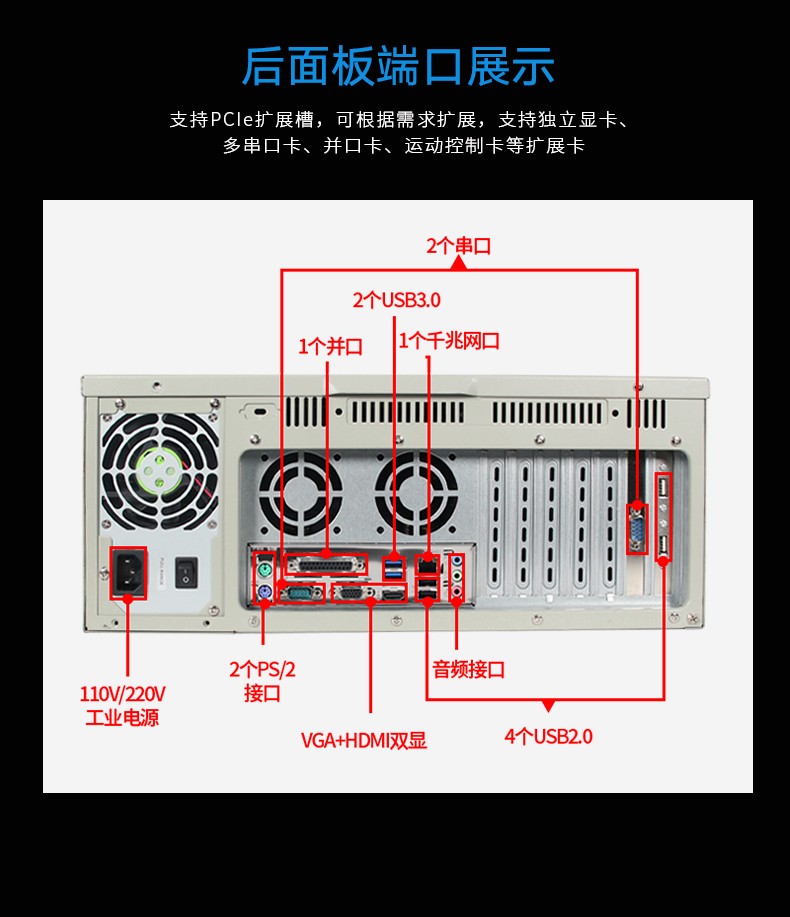 后面板端口展示

支持PCIe扩展槽，可根据需求扩展，支持独立显卡、多串口卡、并口卡、运动控制卡等扩展卡

2个串口

2个USB3.0

1个并口

1个千兆网口

110V/220V
工业电源

2个PS/2
接口

VGA+HDMI双显

音频接口

4个USB2.0