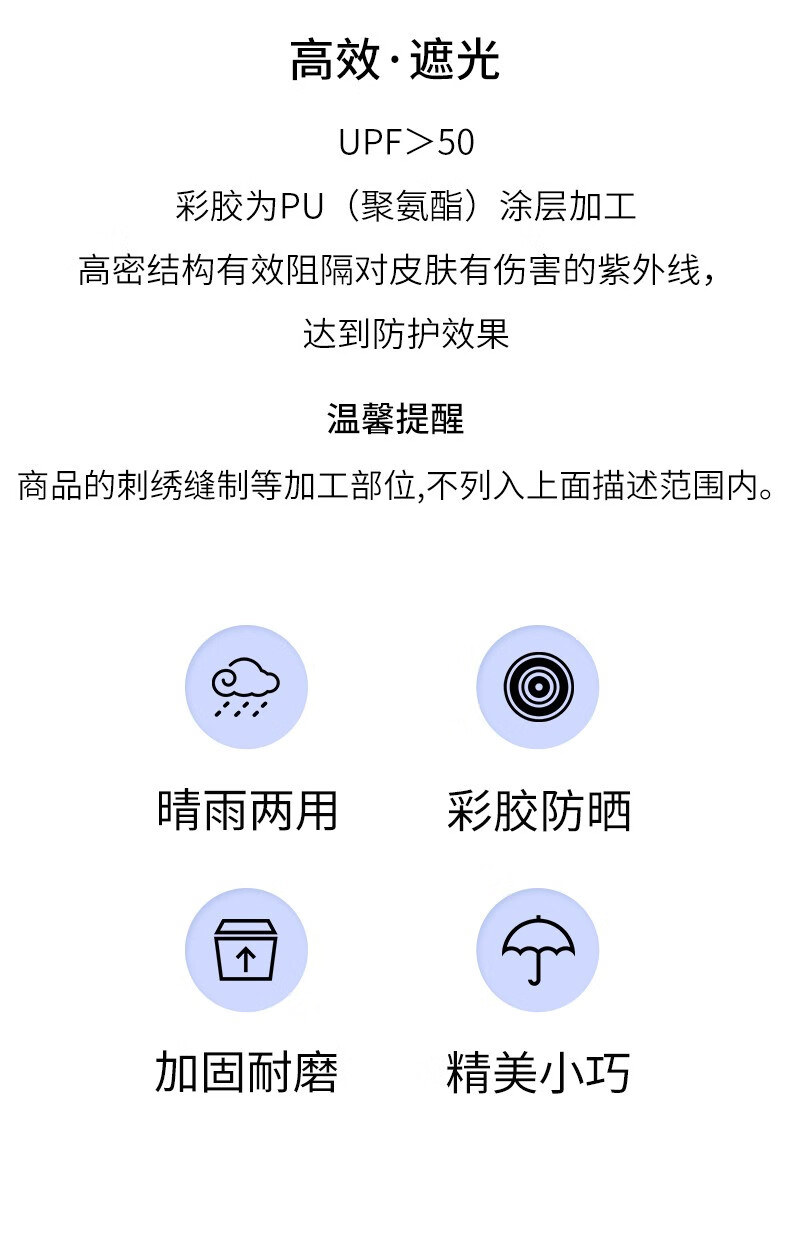 高效·遮光

UPF＞50

彩胶为PU（聚氨酯）涂层加工

高密结构有效阻隔对皮肤有伤害的紫外线，

达到防护效果

温馨提醒

商品的刺绣缝制等加工部位,不列入上面描述范围内。

晴雨两用

彩胶防晒

加固耐磨

精美小巧