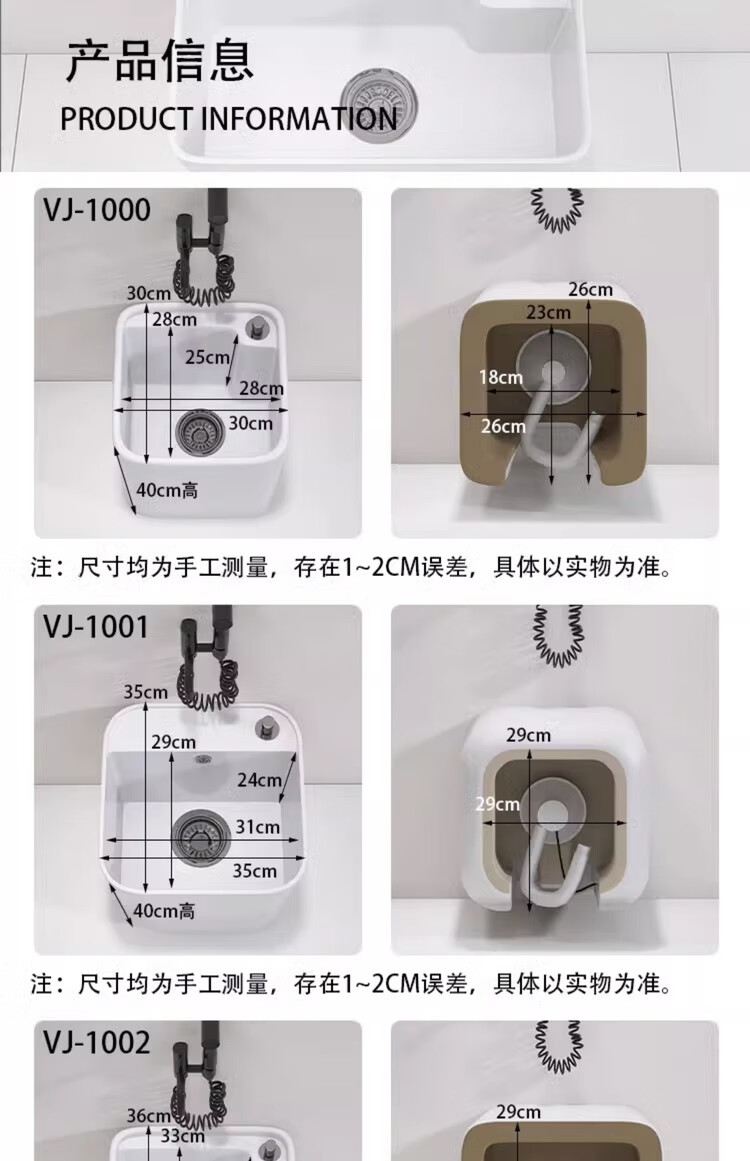 产品信息
PRODUCT INFORMATION

VJ-1000
30cm
28cm
25cm
28cm
30cm
40cm高

26cm
23cm
18cm
26cm

注：尺寸均为手工测量，存在1~2CM误差，具体以实物为准。

VJ-1001
35cm
29cm
24cm
31cm
35cm
40cm高

29cm
29cm

注：尺寸均为手工测量，存在1~2CM误差，具体以实物为准。

VJ-1002
36cm
33cm

29cm