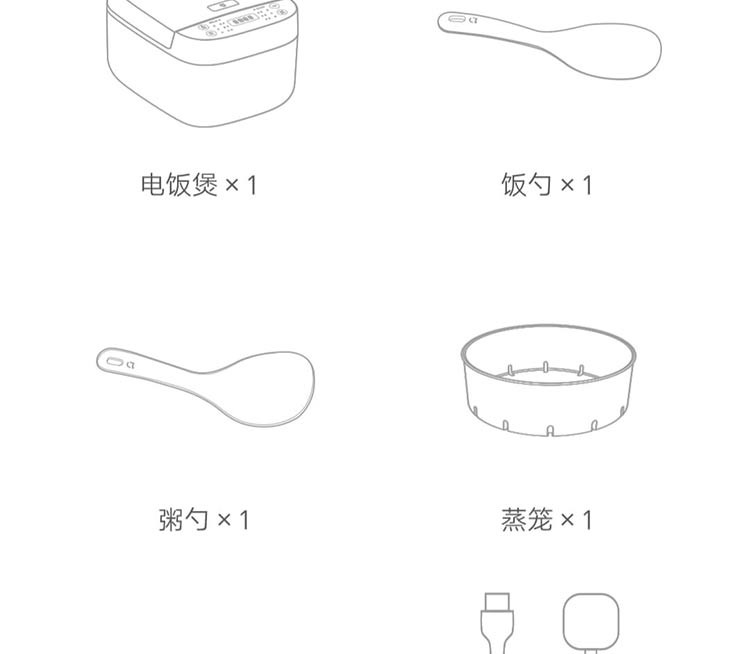 电饭煲 × 1

饭勺 × 1

粥勺 × 1

蒸笼 × 1