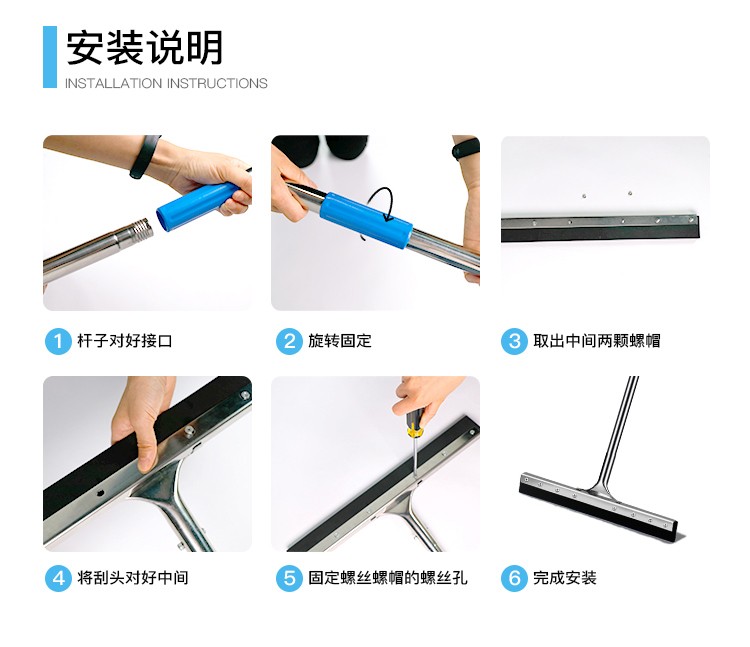 安装说明
INSTALLATION INSTRUCTIONS

1 杆子对好接口

2 旋转固定

3 取出中间两颗螺帽

4 将刮头对好中间

5 固定螺丝螺帽的螺丝孔

6 完成安装