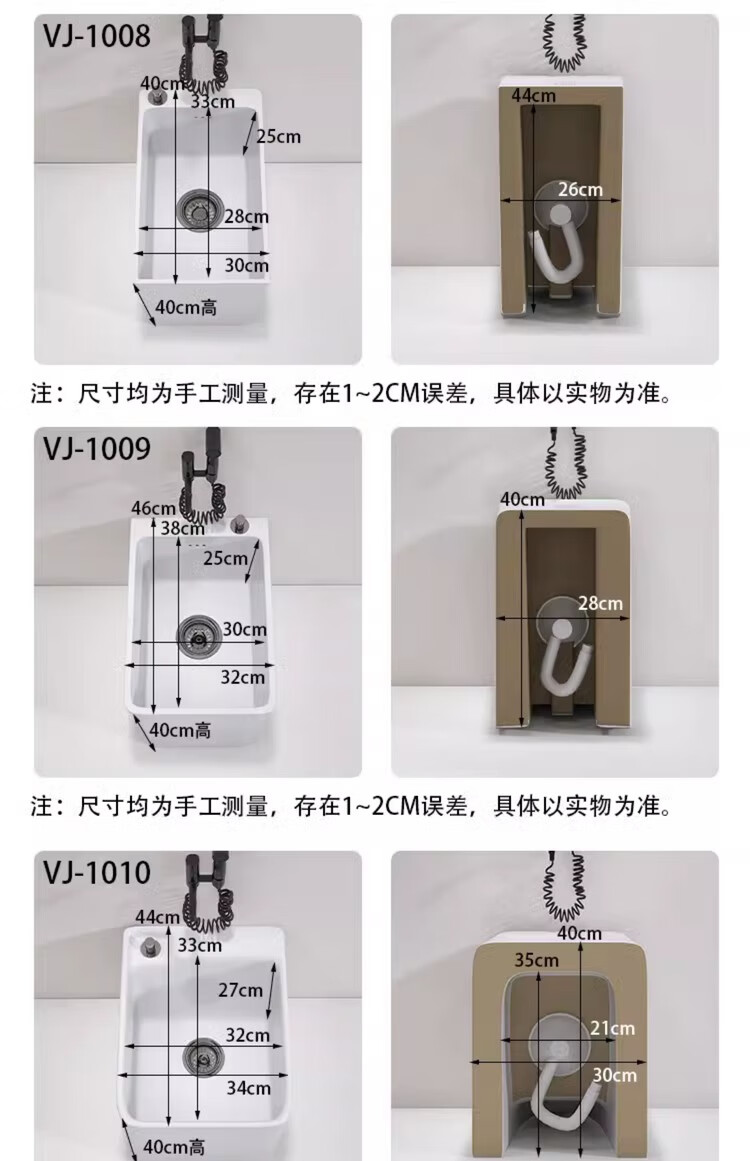 VJ-1008

40cm
33cm
25cm
28cm
30cm
40cm高

44cm
26cm

注：尺寸均为手工测量，存在1~2CM误差，具体以实物为准。

VJ-1009

46cm
38cm
25cm
30cm
32cm
40cm高

40cm
28cm

注：尺寸均为手工测量，存在1~2CM误差，具体以实物为准。

VJ-1010

44cm
33cm
27cm
32cm
34cm
40cm高

40cm
35cm
21cm
30cm