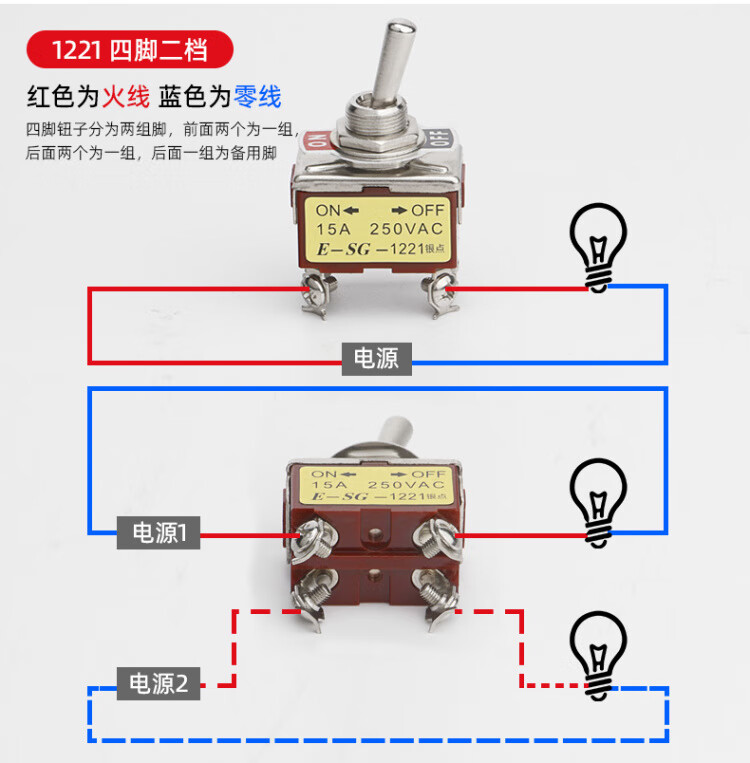 1221 四脚二档

红色为火线 蓝色为零线

四脚钮子分为两组脚，前面两个为一组，后面两个为一组，后面一组为备用脚

ON OFF

ON ← → OFF
15A 250VAC
E-SG -1221 银点

电源

ON ← → OFF
15A 250VAC
E-SG -1221 银点

电源1

电源2