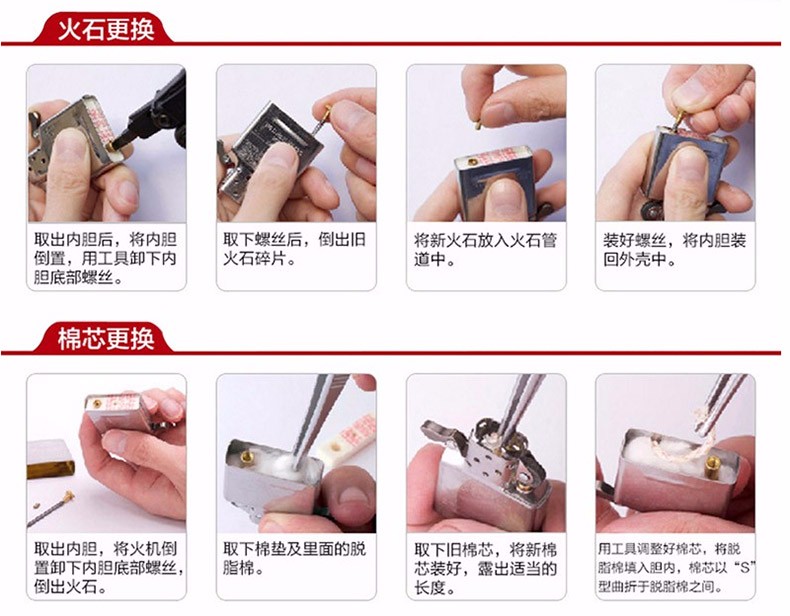 火石更换

取出内胆后，将内胆倒置，用工具卸下内胆底部螺丝。

取下螺丝后，倒出旧火石碎片。

将新火石放入火石管道中。

装好螺丝，将内胆装回外壳中。

棉芯更换

取出内胆，将火机倒置卸下内胆底部螺丝，倒出火石。

取下棉垫及里面的脱脂棉。

取下旧棉芯，将新棉芯装好，露出适当的长度。

用工具调整好棉芯，将脱脂棉填入胆内，棉芯以“S”型曲折于脱脂棉之间。