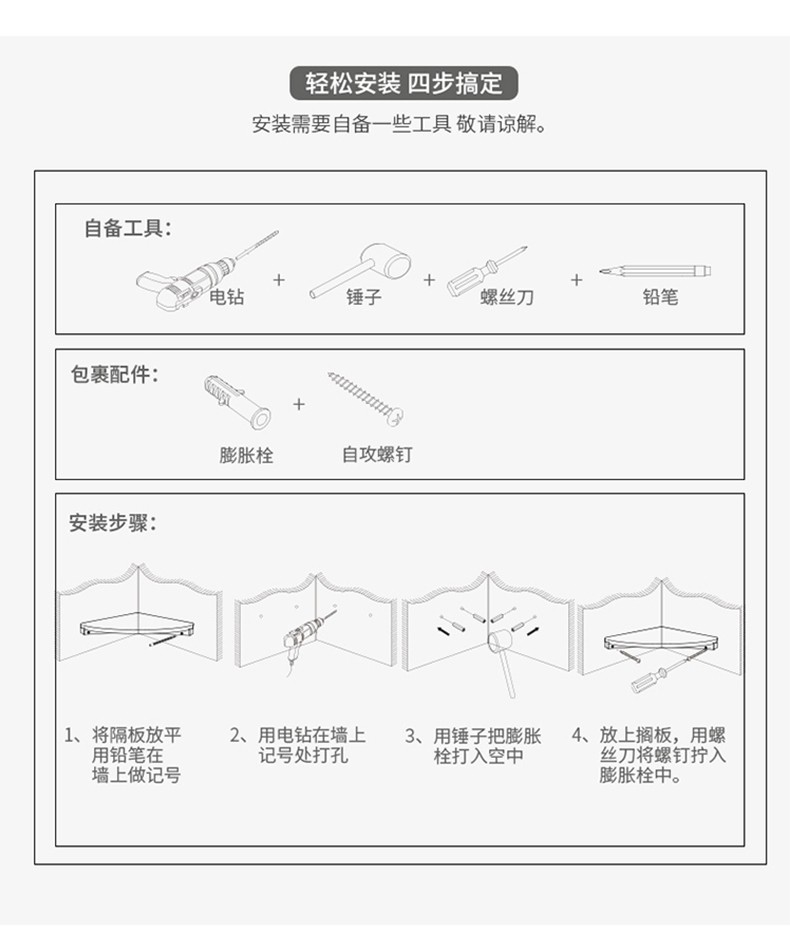 轻松安装 四步搞定

安装需要自备一些工具 敬请谅解。

自备工具：

电钻 + 锤子 + 螺丝刀 + 铅笔

包裹配件：

膨胀栓 + 自攻螺钉

安装步骤：

1、将隔板放平用铅笔在墙上做记号

2、用电钻在墙上记号处打孔

3、用锤子把膨胀栓打入空中

4、放上搁板，用螺丝刀将螺钉拧入膨胀栓中。