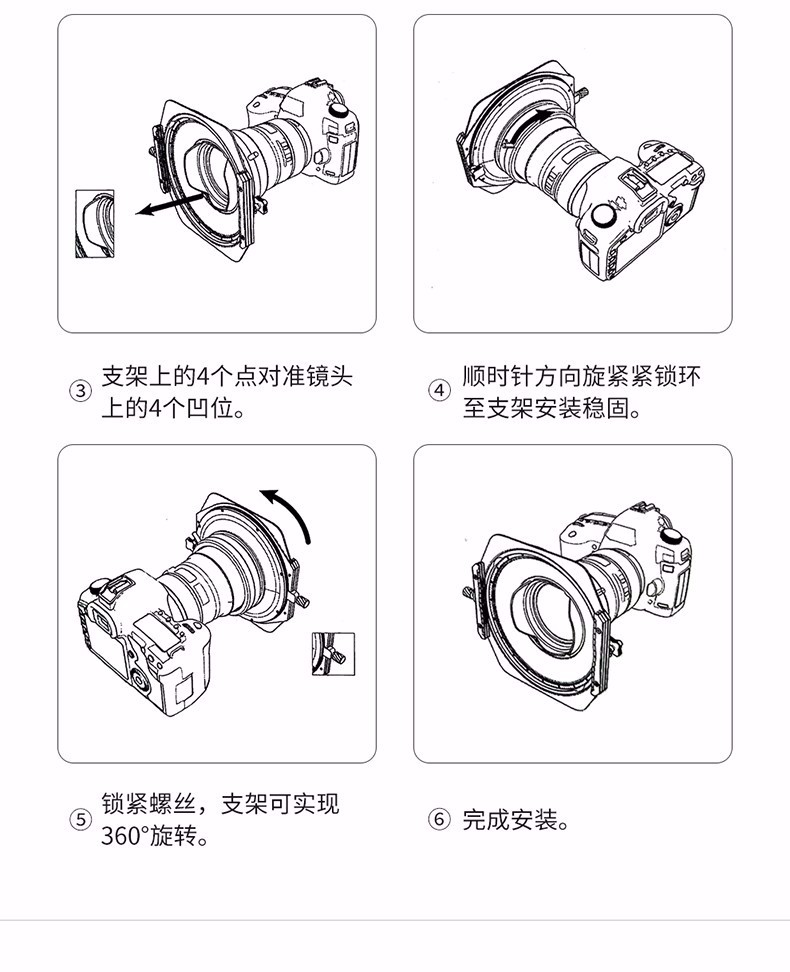 ③ 支架上的4个点对准镜头上的4个凹位。

④ 顺时针方向旋紧紧锁环至支架安装稳固。

⑤ 锁紧螺丝，支架可实现360°旋转。

⑥ 完成安装。