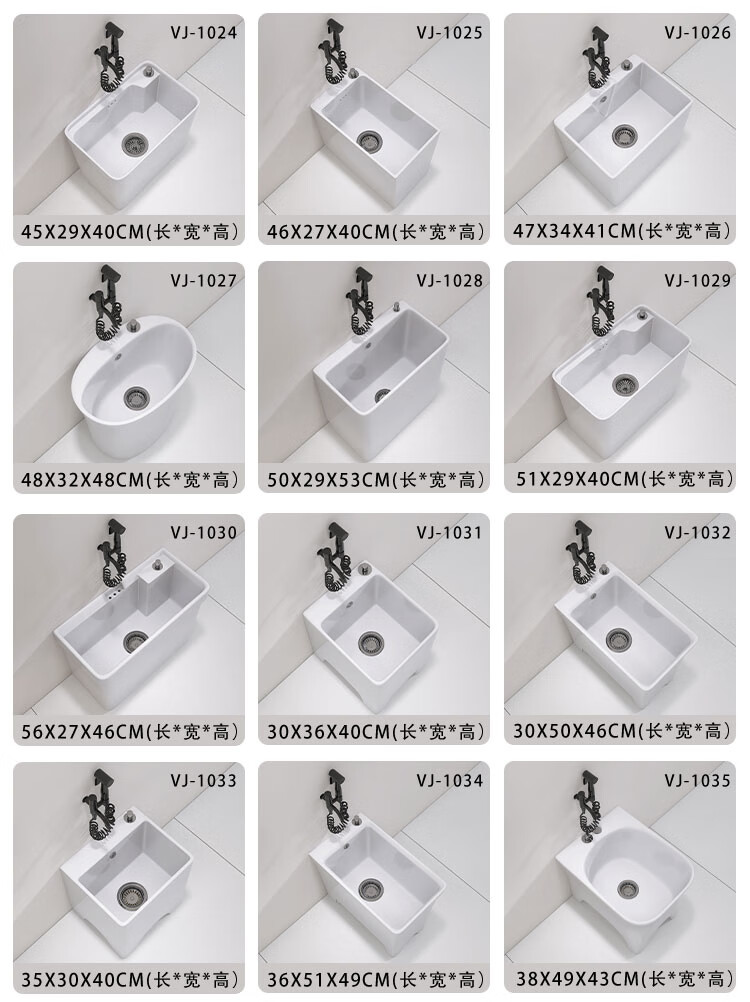 VJ-1024
45X29X40CM(长*宽*高)

VJ-1025
46X27X40CM(长*宽*高)

VJ-1026
47X34X41CM(长*宽*高)

VJ-1027
48X32X48CM(长*宽*高)

VJ-1028
50X29X53CM(长*宽*高)

VJ-1029
51X29X40CM(长*宽*高)

VJ-1030
56X27X46CM(长*宽*高)

VJ-1031
30X36X40CM(长*宽*高)

VJ-1032
30X50X46CM(长*宽*高)

VJ-1033
35X30X40CM(长*宽*高)

VJ-1034
36X51X49CM(长*宽*高)

VJ-1035
38X49X43CM(长*宽*高)