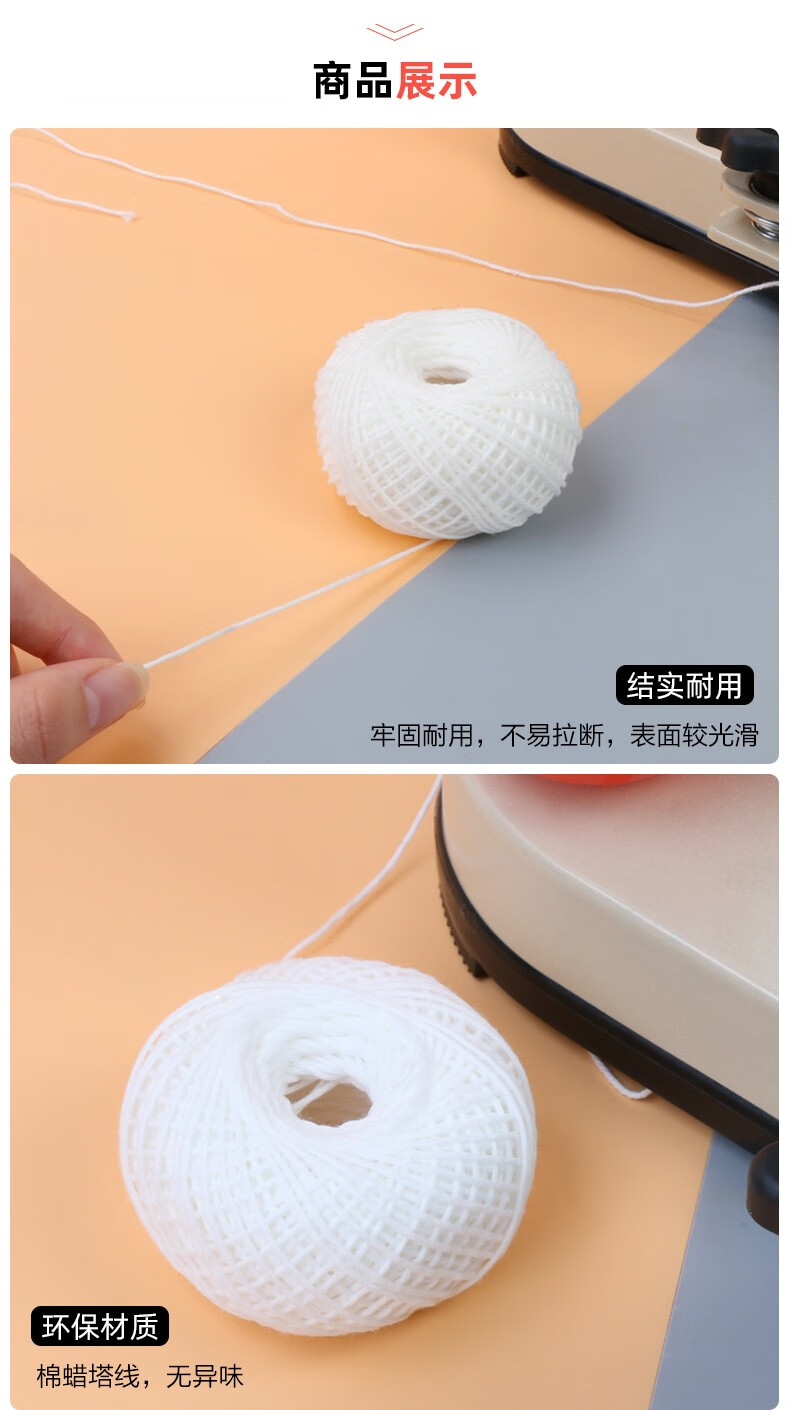 商品展示

结实耐用

牢固耐用，不易拉断，表面较光滑

环保材质

棉蜡塔线，无异味