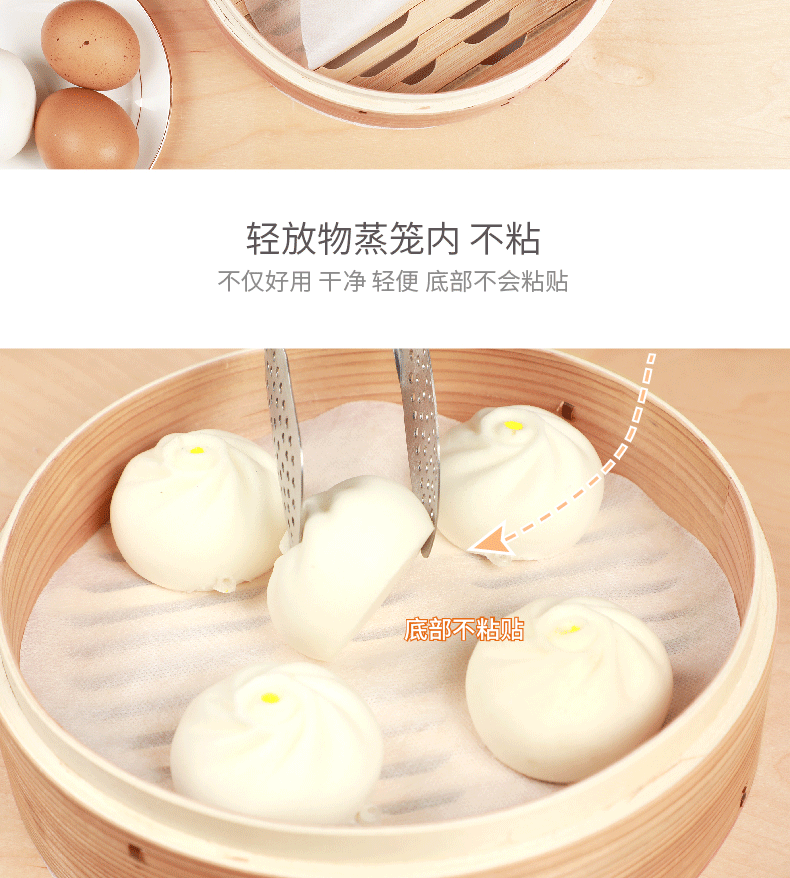 轻放物蒸笼内 不粘

不仅好用 干净 轻便 底部不会粘贴

底部不粘贴