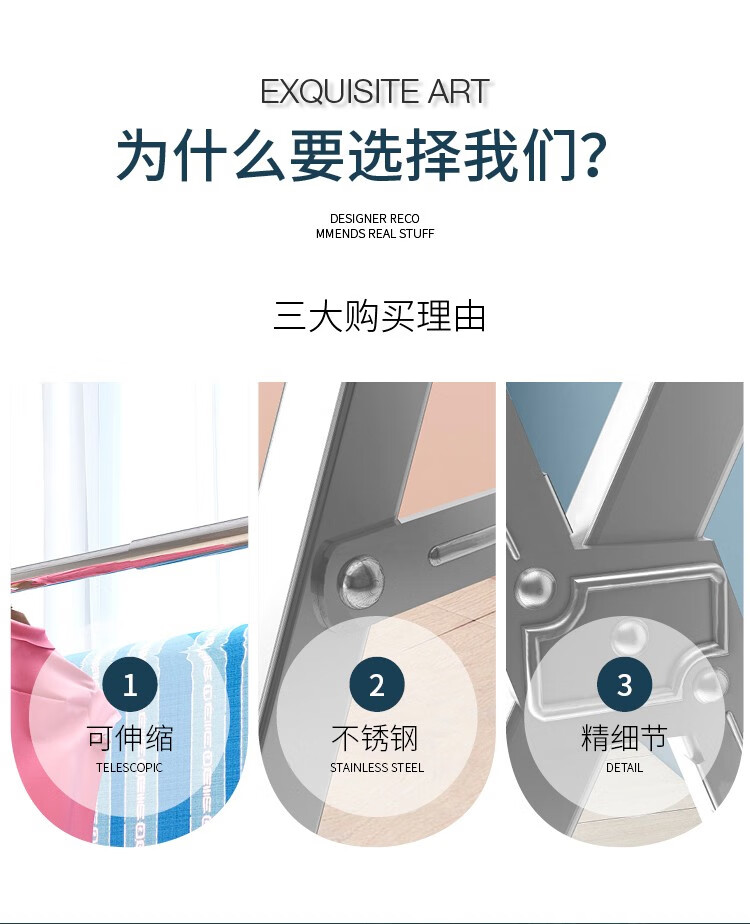 EXQUISITE ART

为什么要选择我们?

DESIGNER RECO MMENDS REAL STUFF

三大购买理由

1
可伸缩
TELESCOPIC

2
不锈钢
STAINLESS STEEL

3
精细节
DETAIL