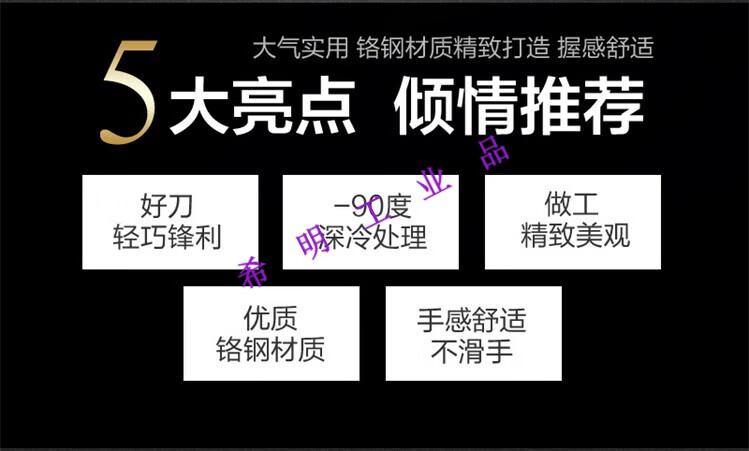 大气实用 铬钢材质精致打造 握感舒适

5大亮点 倾情推荐

好刀
轻巧锋利

-90度
深冷处理

做工
精致美观

优质
铬钢材质

手感舒适
不滑手

希明工业品