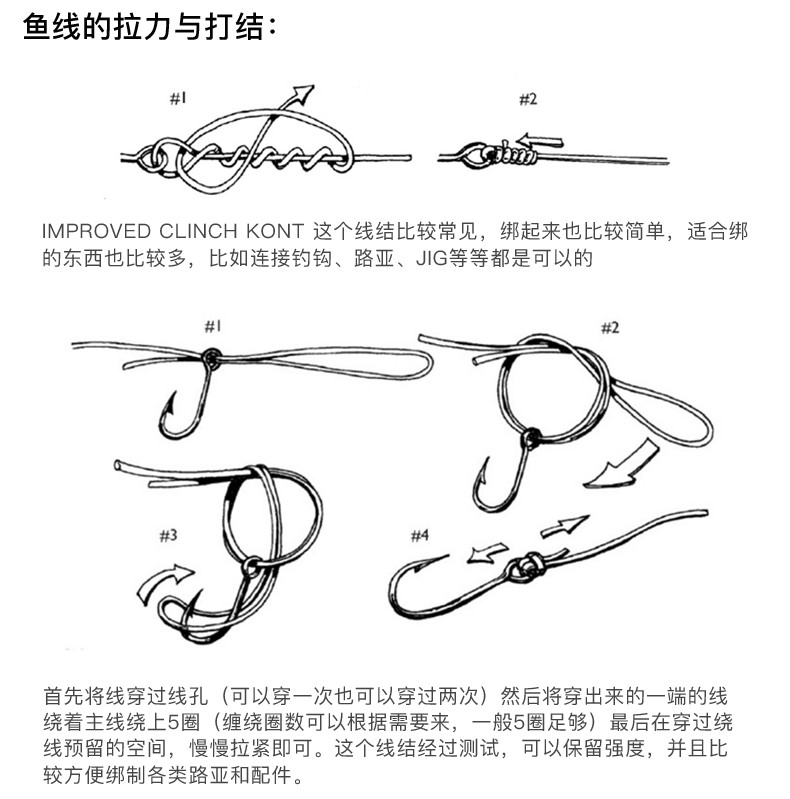 鱼线的拉力与打结：

#1

#2

IMPROVED CLINCH KONT 这个线结比较常见，绑起来也比较简单，适合绑的东西也比较多，比如连接钓钩、路亚、JIG等等都是可以的

#1

#2

#3

#4

首先将线穿过线孔（可以穿一次也可以穿过两次）然后将穿出来的一端的线绕着主线绕上5圈（缠绕圈数可以根据需要来，一般5圈足够）最后在穿过绕线预留的空间，慢慢拉紧即可。这个线结经过测试，可以保留强度，并且比较方便绑制各类路亚和配件。