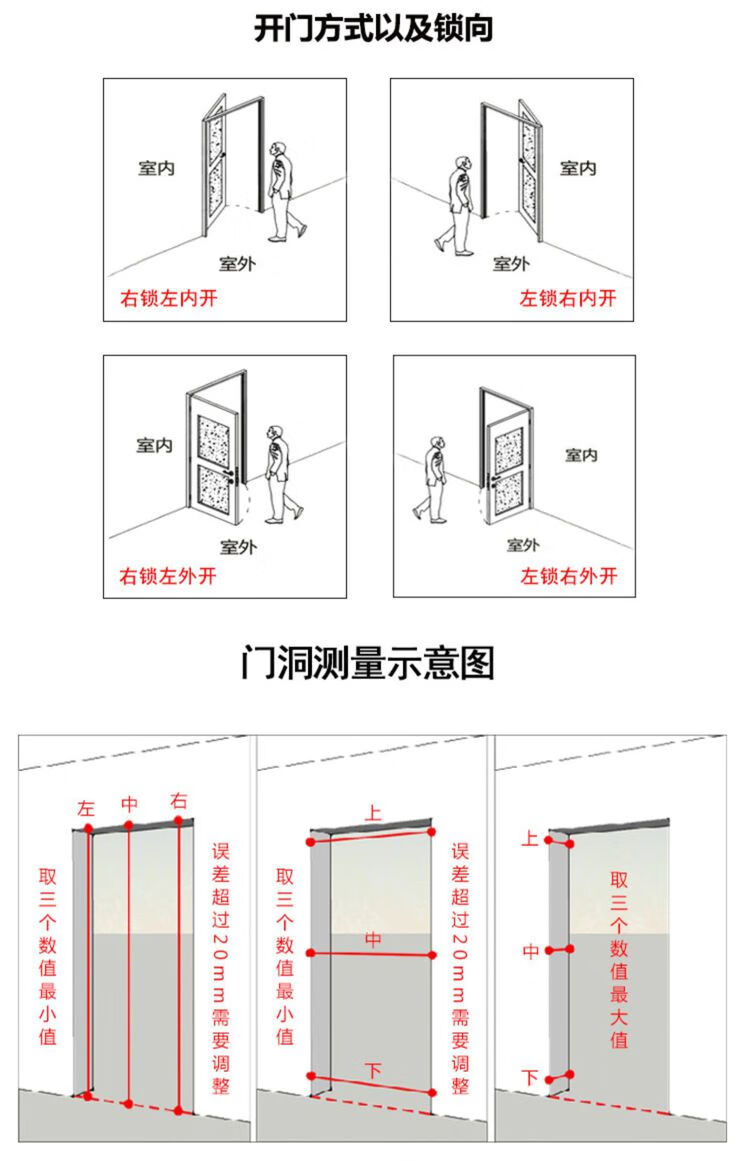 开门方式以及锁向

室内
室外
右锁左内开

室内
室外
左锁右内开

室内
室外
右锁左外开

室内
室外
左锁右外开

门洞测量示意图

左 中 右
取三个数值最小值
误差超过20mm需要调整

上
中
下
取三个数值最小值
误差超过20mm需要调整

上
中
下
取三个数值最大值