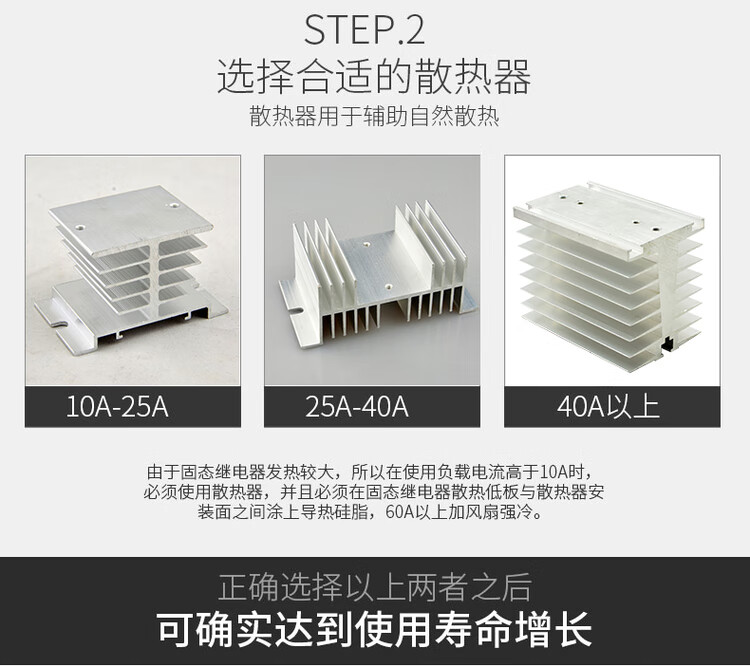 STEP.2
选择合适的散热器
散热器用于辅助自然散热

10A-25A

25A-40A

40A以上

由于固态继电器发热较大，所以在使用负载电流高于10A时，必须使用散热器，并且必须在固态继电器散热低板与散热器安装面之间涂上导热硅脂，60A以上加风扇强冷。

正确选择以上两者之后
可确实达到使用寿命增长