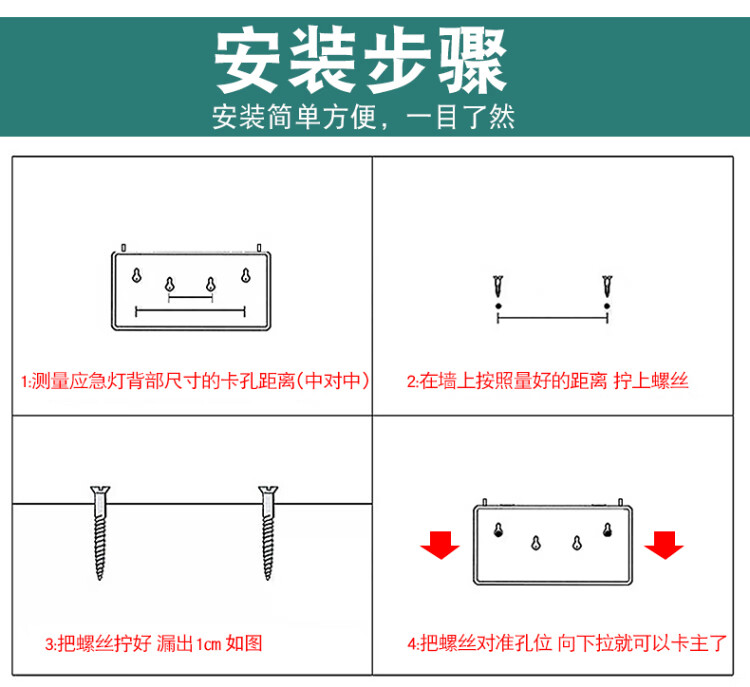 安装步骤
安装简单方便，一目了然

1:测量应急灯背部尺寸的卡孔距离(中对中)

2:在墙上按照量好的距离 拧上螺丝

3:把螺丝拧好 漏出1cm 如图

4:把螺丝对准孔位 向下拉就可以卡主了