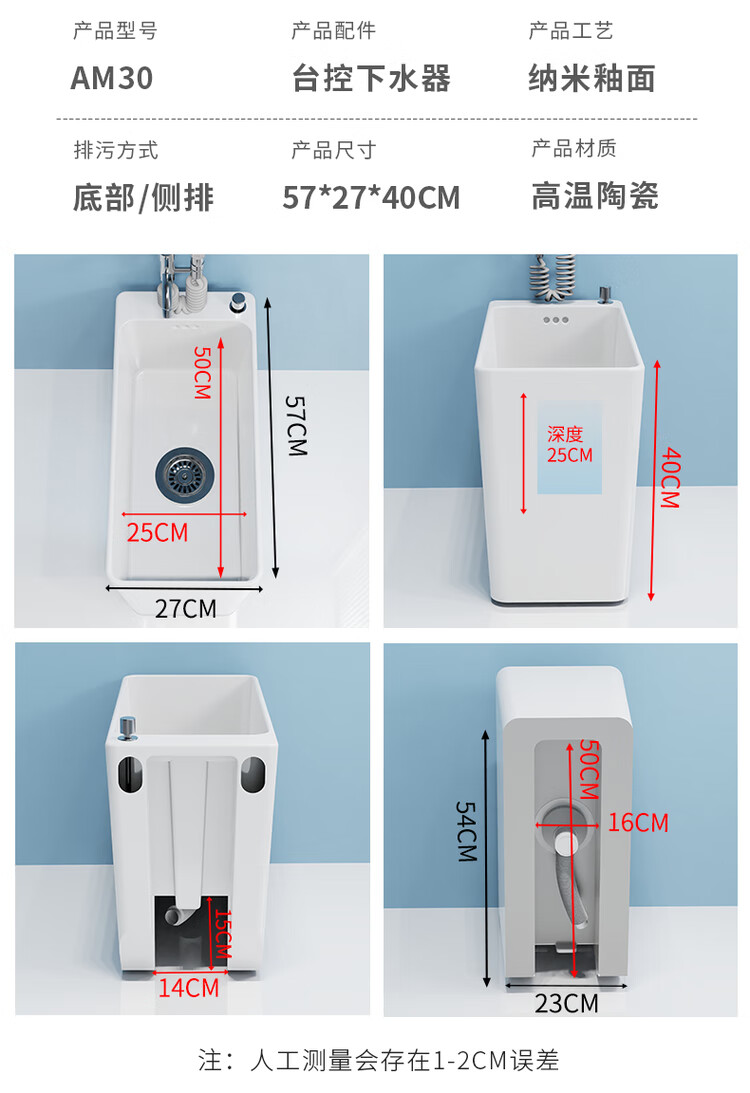 产品型号
AM30

产品配件
台控下水器

产品工艺
纳米釉面

排污方式
底部/侧排

产品尺寸
57*27*40CM

产品材质
高温陶瓷

50CM
57CM
25CM
27CM

深度
25CM
40CM

15CM
14CM

54CM
50CM
16CM
23CM

注：人工测量会存在1-2CM误差