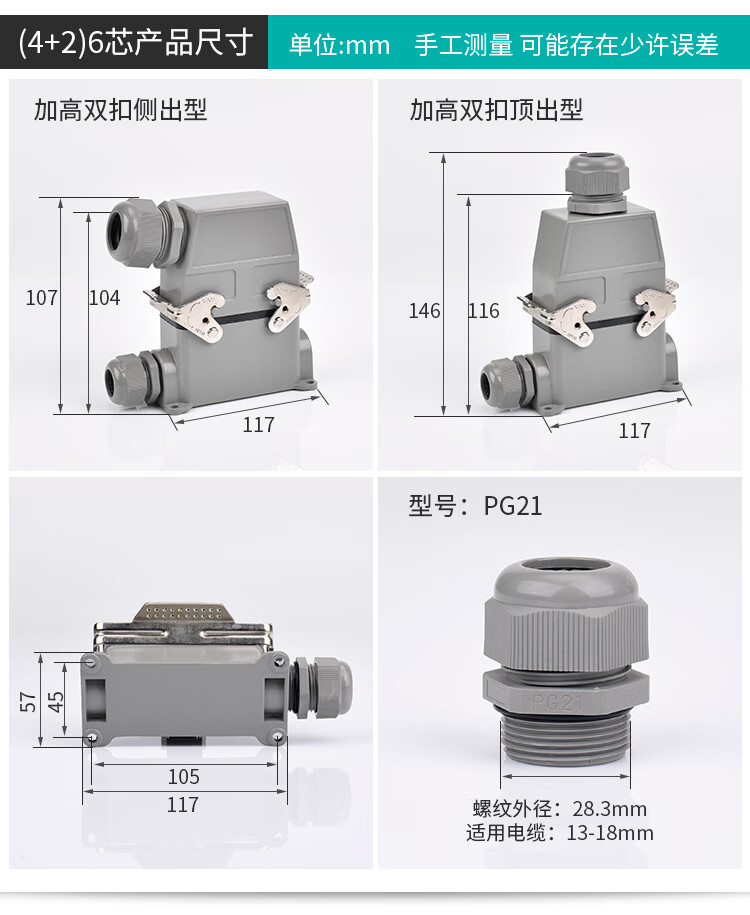 (4+2)6芯产品尺寸 单位:mm 手工测量 可能存在少许误差

加高双扣侧出型

107
104
117

加高双扣顶出型

146
116
117

57
45
105
117

型号：PG21

PG21

螺纹外径：28.3mm
适用电缆：13-18mm