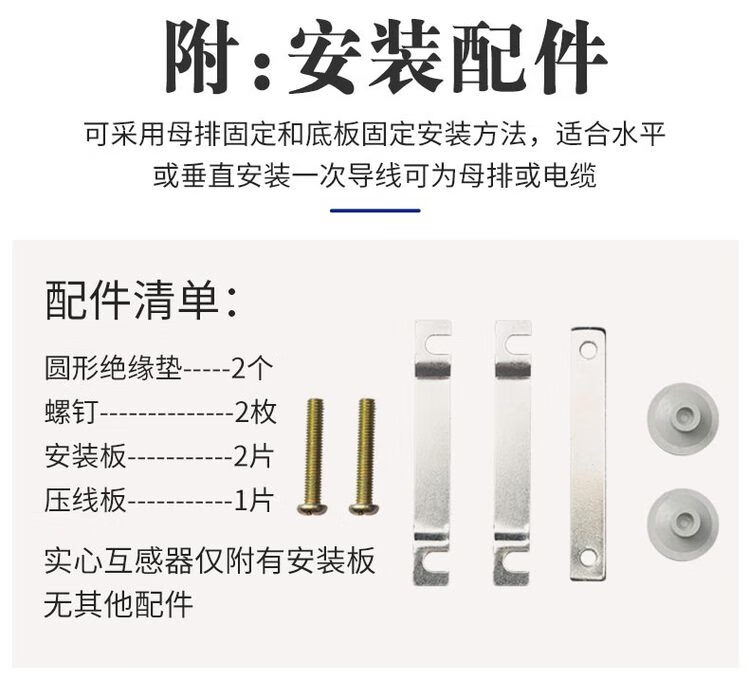 附:安装配件

可采用母排固定和底板固定安装方法，适合水平或垂直安装一次导线可为母排或电缆

配件清单：

圆形绝缘垫-----2个
螺钉--------------2枚
安装板-----------2片
压线板-----------1片

实心互感器仅附有安装板无其他配件