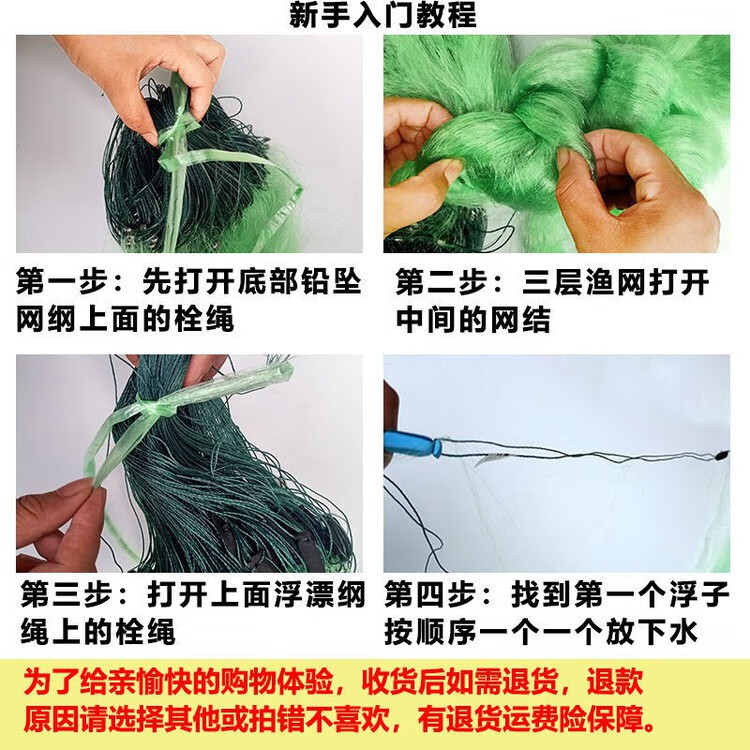 新手入门教程

第一步：先打开底部铅坠网纲上面的栓绳

第二步：三层渔网打开中间的网结

第三步：打开上面浮漂纲绳上的栓绳

第四步：找到第一个浮子按顺序一个一个放下水

为了给亲愉快的购物体验，收货后如需退货，退款原因请选择其他或拍错不喜欢，有退货运费险保障。