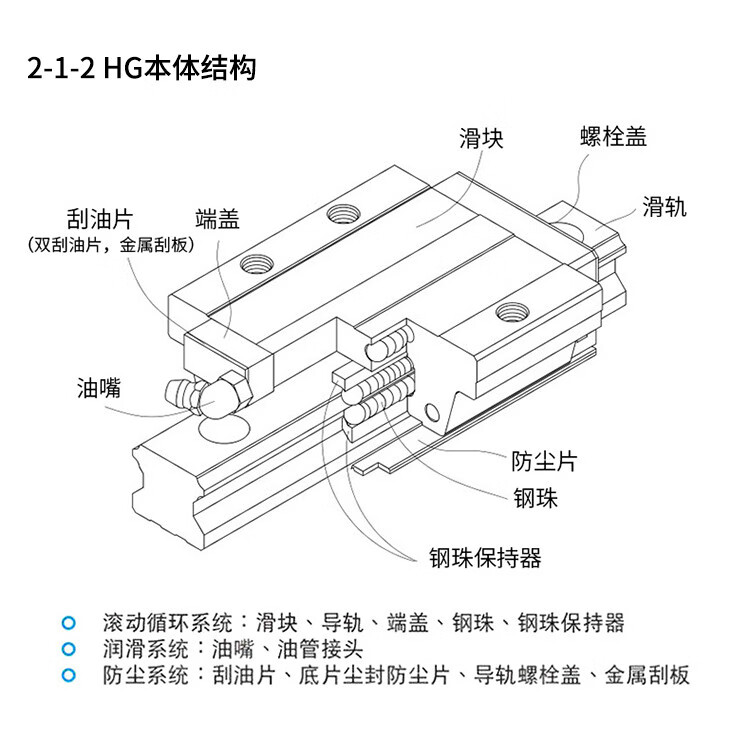 2-1-2 HG本体结构

滑块

螺栓盖

滑轨

刮油片
（双刮油片，金属刮板）

端盖

油嘴

防尘片

钢珠

钢珠保持器

滚动循环系统：滑块、导轨、端盖、钢珠、钢珠保持器
润滑系统：油嘴、油管接头
防尘系统：刮油片、底片尘封防尘片、导轨螺栓盖、金属刮板