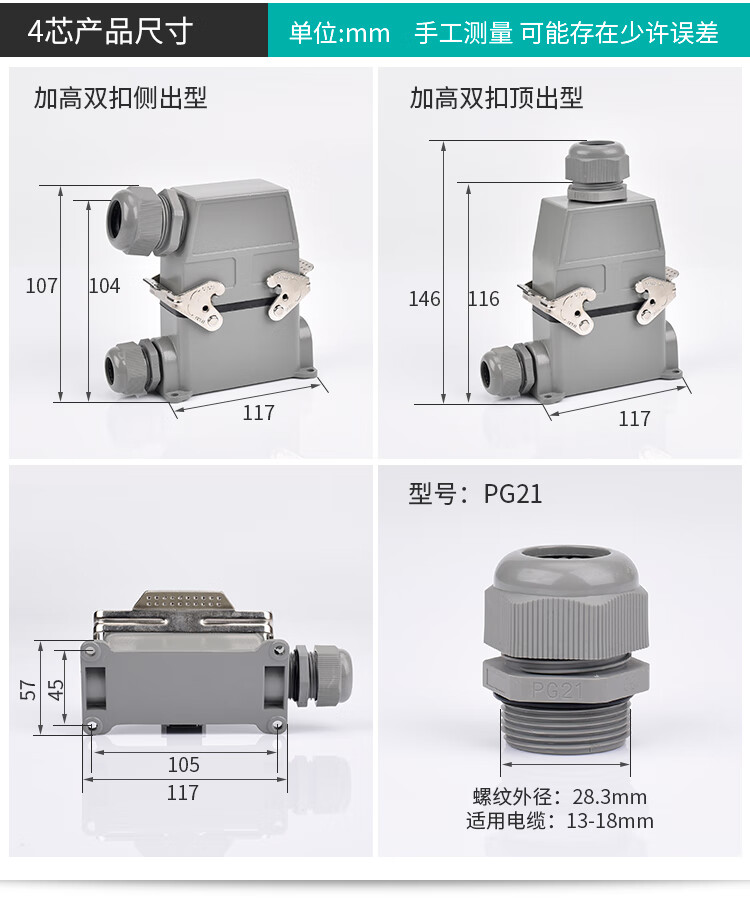 4芯产品尺寸

单位:mm 手工测量 可能存在少许误差

加高双扣侧出型

107
104
117

加高双扣顶出型

146
116
117

57
45
105
117

型号：PG21

PG21

螺纹外径：28.3mm
适用电缆：13-18mm