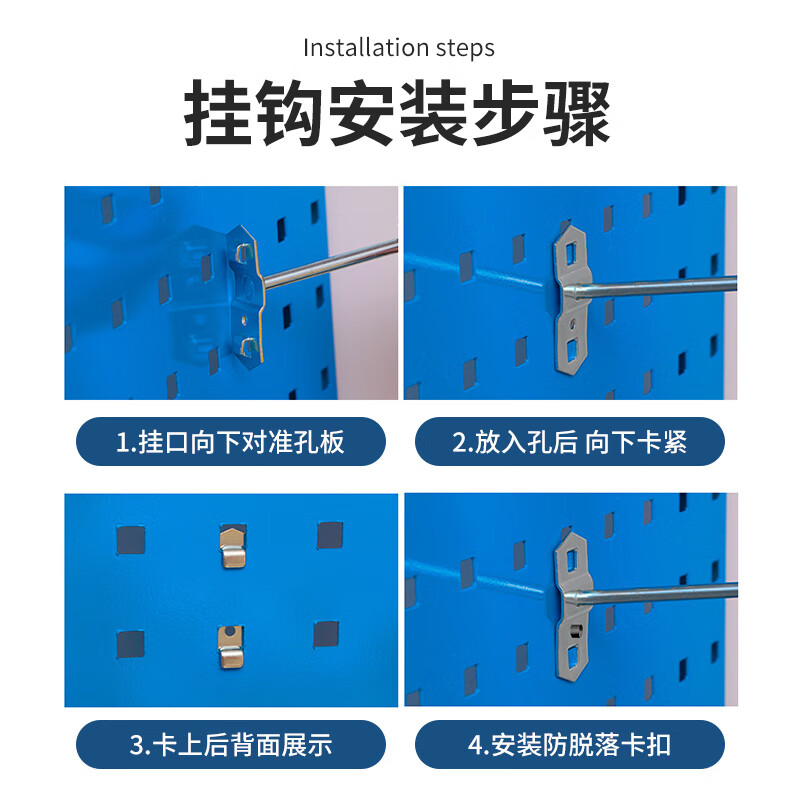 Installation steps

挂钩安装步骤

1.挂口向下对准孔板

2.放入孔后 向下卡紧

3.卡上后背面展示

4.安装防脱落卡扣