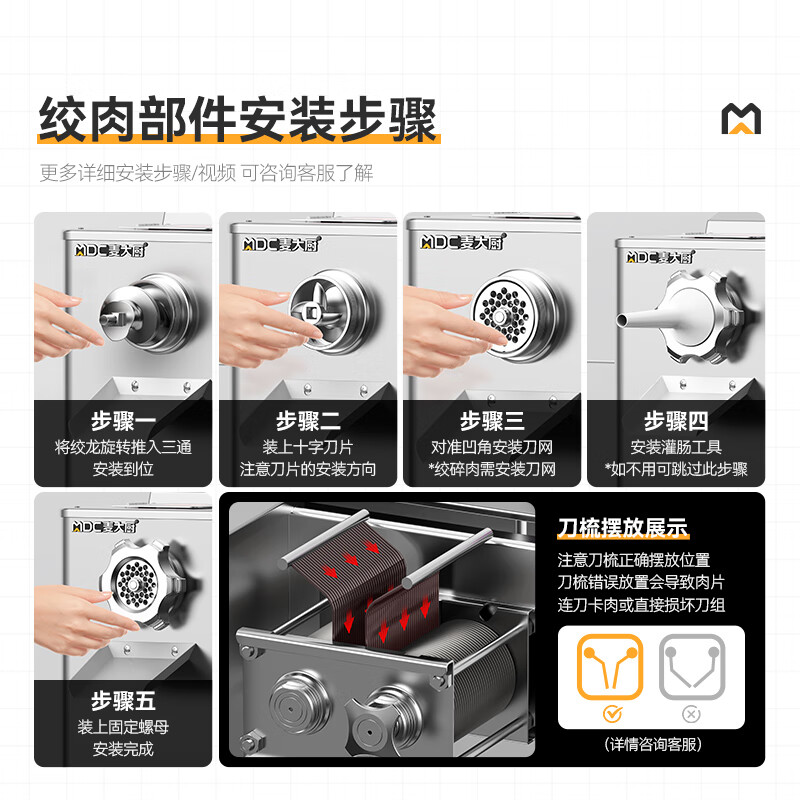 绞肉部件安装步骤

更多详细安装步骤/视频 可咨询客服了解

MDC麦大厨

步骤一
将绞龙旋转推入三通
安装到位

MDC麦大厨

步骤二
装上十字刀片
注意刀片的安装方向

MDC麦大厨

步骤三
对准凹角安装刀网
*绞碎肉需安装刀网

MDC麦大厨

步骤四
安装灌肠工具
*如不用可跳过此步骤

MDC麦大厨

步骤五
装上固定螺母
安装完成

刀梳摆放展示

注意刀梳正确摆放位置
刀梳错误放置会导致肉片
连刀卡肉或直接损坏刀组

(详情咨询客服)