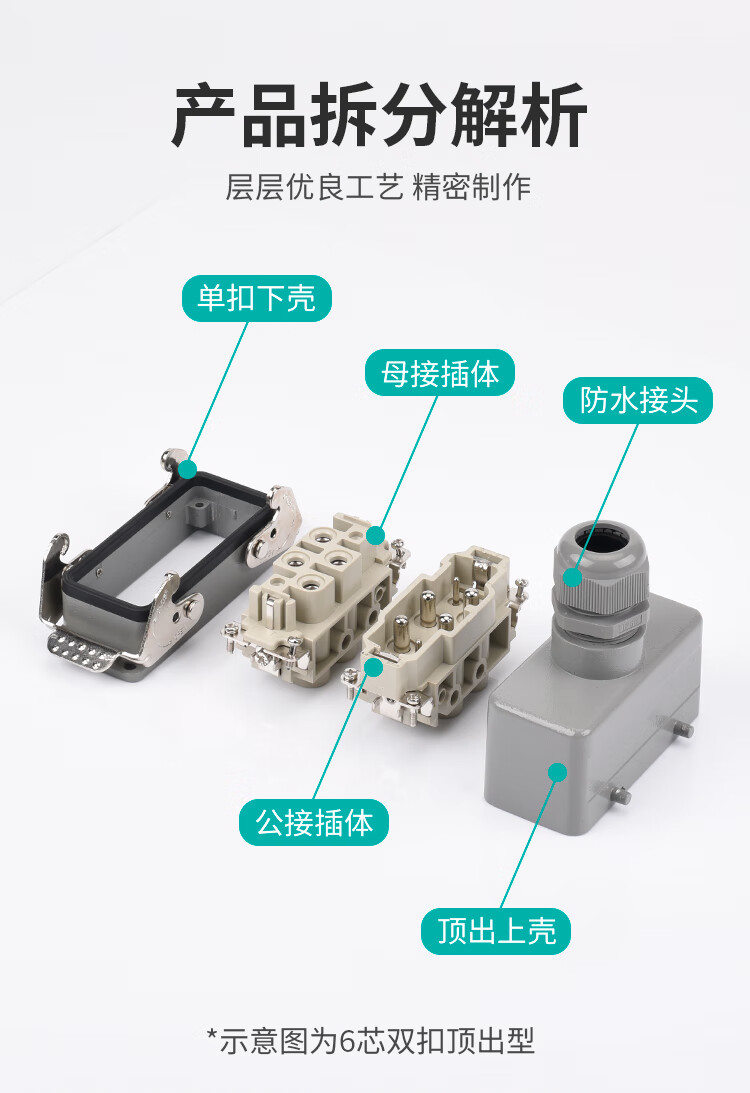 产品拆分解析

层层优良工艺 精密制作

单扣下壳

母接插体

防水接头

公接插体

顶出上壳

*示意图为6芯双扣顶出型