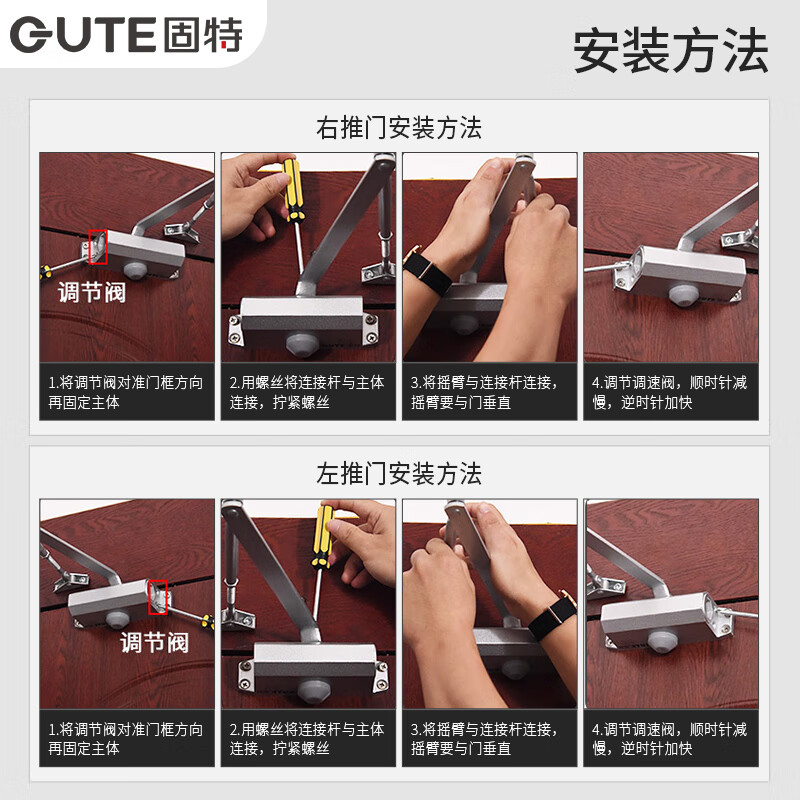 GUTE 固特

安装方法

右推门安装方法

调节阀

1.将调节阀对准门框方向再固定主体

2.用螺丝将连接杆与主体连接，拧紧螺丝

3.将摇臂与连接杆连接，摇臂要与门垂直

4.调节调速阀，顺时针减慢，逆时针加快

左推门安装方法

调节阀

1.将调节阀对准门框方向再固定主体

2.用螺丝将连接杆与主体连接，拧紧螺丝

3.将摇臂与连接杆连接，摇臂要与门垂直

4.调节调速阀，顺时针减慢，逆时针加快