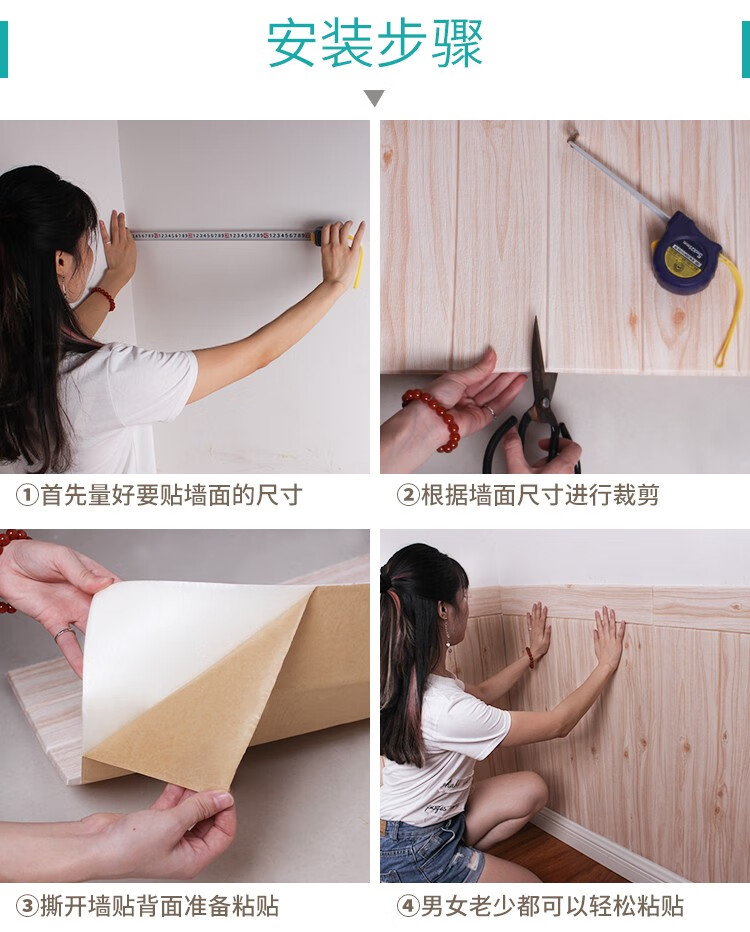 安装步骤

①首先量好要贴墙面的尺寸

②根据墙面尺寸进行裁剪

③撕开墙贴背面准备粘贴

④男女老少都可以轻松粘贴